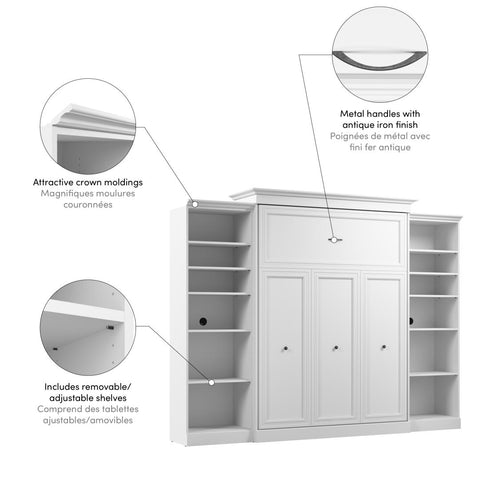 Metal handles with antique iron finish
Poignées de métal avec fini fer antique

Attractive crown moldings
Magnifiques moulures couronnées

Includes removable/ adjustable shelves
Comprend des tablettes ajustables/amovibles