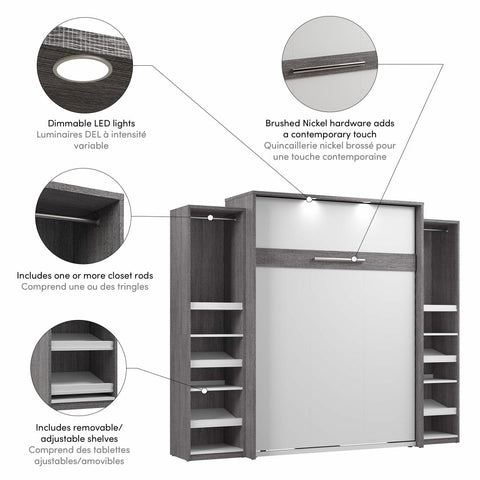 Dimmable LED lights
Luminaires DEL à intensité variable

Brushed Nickel hardware adds a contemporary touch
Quincaillerie nickel brossé pour une touche contemporaine

Includes one or more closet rods
Comprend une ou des tringles

Includes removable/ adjustable shelves
Comprend des tablettes ajustables/amovibles