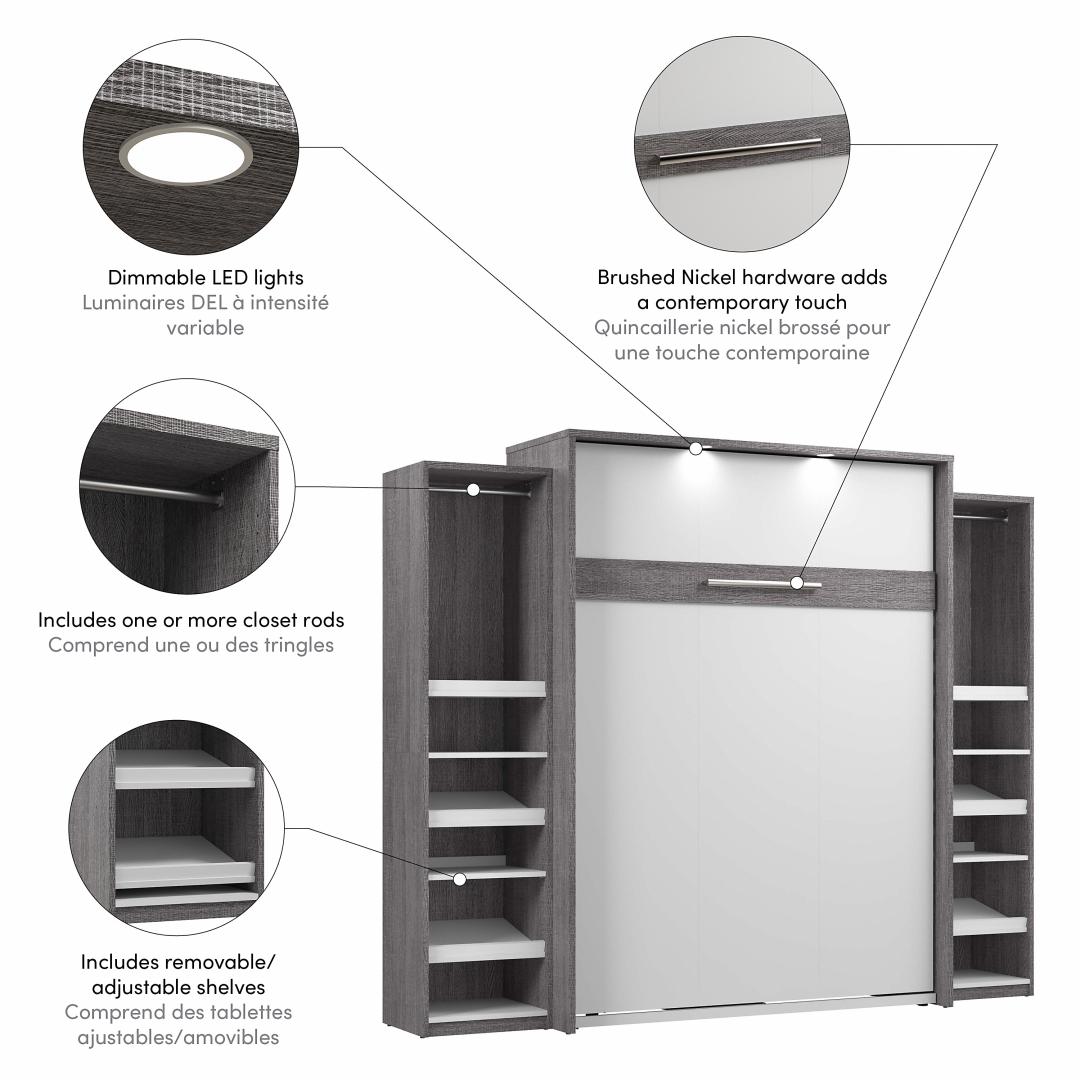 Dimmable LED lights
Luminaires DEL à intensité variable

Brushed Nickel hardware adds a contemporary touch
Quincaillerie nickel brossé pour une touche contemporaine

Includes one or more closet rods
Comprend une ou des tringles

Includes removable/ adjustable shelves
Comprend des tablettes ajustables/amovibles