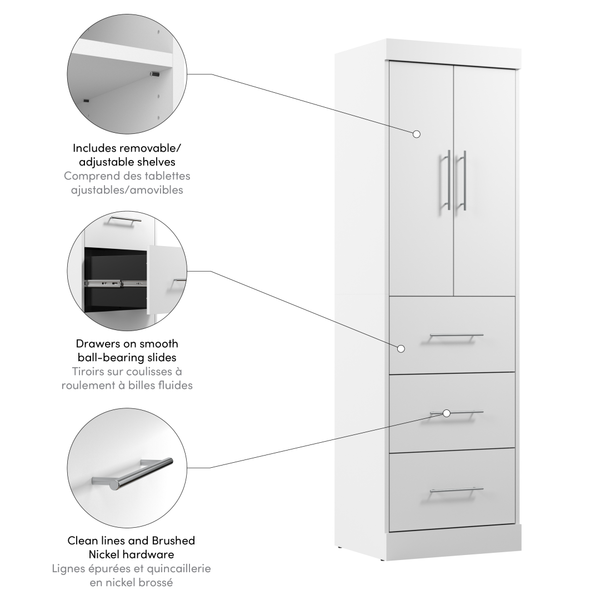 Includes removable/ adjustable shelves
Comprend des tablettes ajustables/amovibles

Drawers on smooth ball-bearing slides
Tiroirs sur coulisses à roulement à billes fluides

Clean lines and Brushed Nickel hardware
Lignes épurées et quincaillerie en nickel brossé