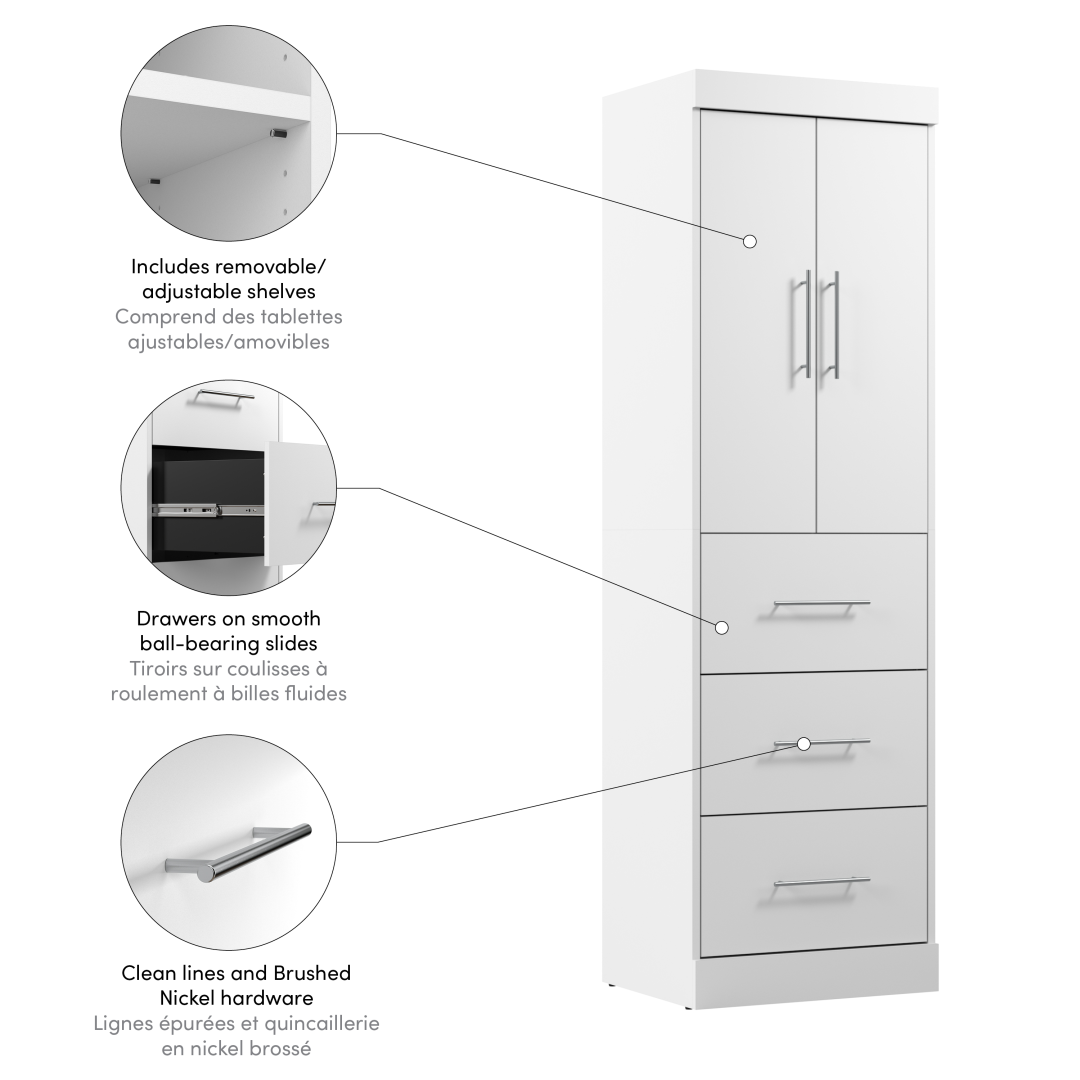 Includes removable/
adjustable shelves
Comprend des tablettes
ajustables/amovibles

Drawers on smooth
ball-bearing slides
Tiroirs sur coulisses à
roulement à billes fluides

Clean lines and Brushed
Nickel hardware
Lignes épurées et quincaillerie
en nickel brossé