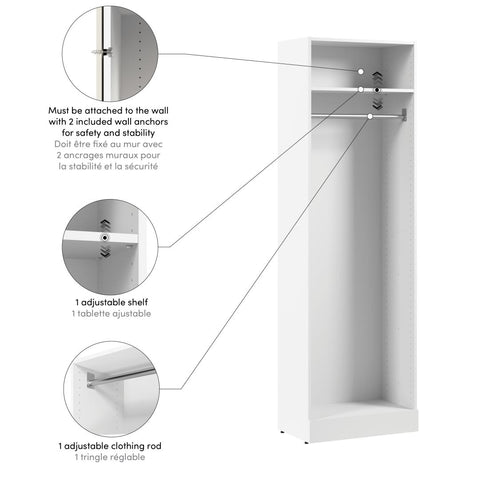 Must be attached to the wall with 2 included wall anchors for safety and stability
Doit être fixé au mur avec 2 ancrages muraux pour la stabilité et la sécurité

1 adjustable shelf
1 tablette ajustable

1 adjustable clothing rod
1 tringle réglable