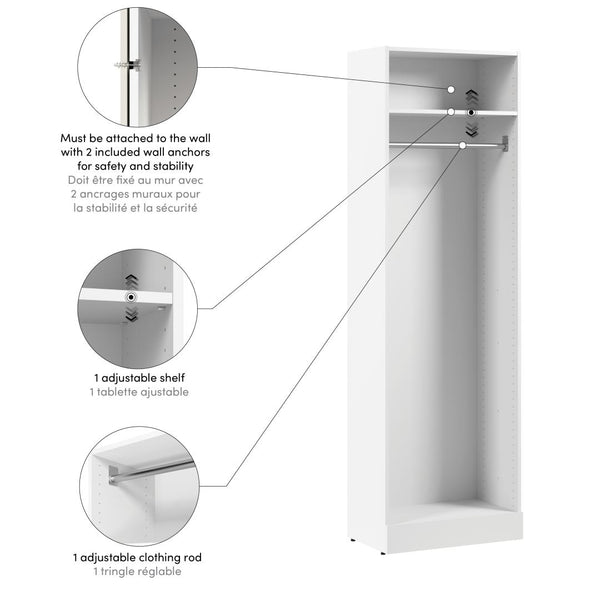 Must be attached to the wall with 2 included wall anchors for safety and stability
Doit être fixé au mur avec 2 ancrages muraux pour la stabilité et la sécurité

1 adjustable shelf
1 tablette ajustable

1 adjustable clothing rod
1 tringle réglable