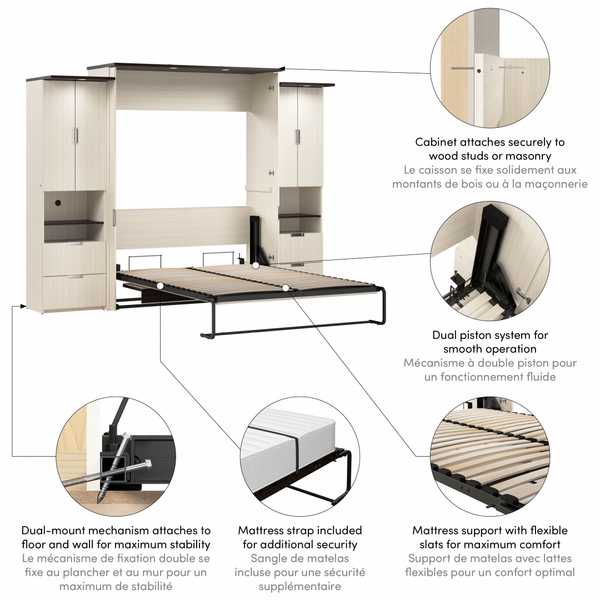 Cabinet attaches securely to wood studs or masonry
Le caisson se fixe solidement aux montants de bois ou à la maçonnerie

Dual piston system for smooth operation
Mécanisme à double piston pour un fonctionnement fluide

Dual-mount mechanism attaches to floor and wall for maximum stability
Le mécanisme de fixation double se fixe au plancher et au mur pour un maximum de stabilité

Mattress strap included for additional security
Sangle de matelas incluse pour une sécurité supplémentaire

Mattress support with flexible slats for maximum comfort
Support de matelas avec lattes flexibles pour un confort optimal