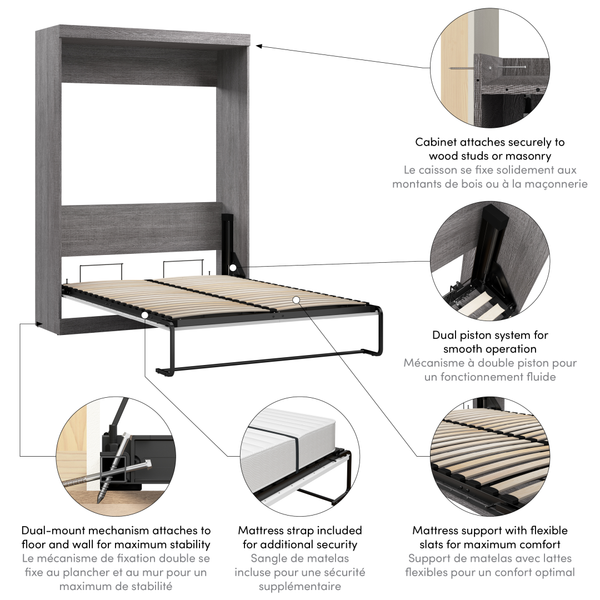 Cabinet attaches securely to wood studs or masonry
Le caisson se fixe solidement aux montants de bois ou à la maçonnerie

Dual piston system for smooth operation
Mécanisme à double piston pour un fonctionnement fluide

Dual-mount mechanism attaches to floor and wall for maximum stability
Le mécanisme de fixation double se fixe au plancher et au mur pour un maximum de stabilité

Mattress strap included for additional security
Sangle de matelas incluse pour une sécurité supplémentaire

Mattress support with flexible slats for maximum comfort
Support de matelas avec lattes flexibles pour un confort optimal