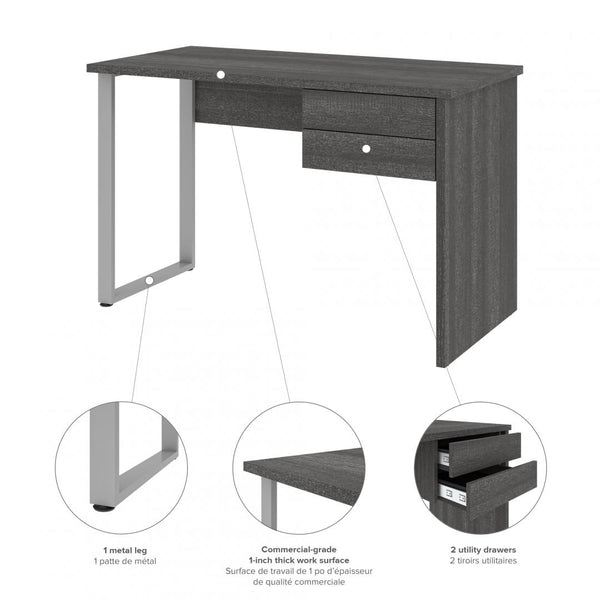 1 metal leg
1 patte de métal

Commercial-grade
1-inch thick work surface
Surface de travail de 1 po d'épaisseur
de qualité commerciale

2 utility drawers
2 tiroirs utilitaires