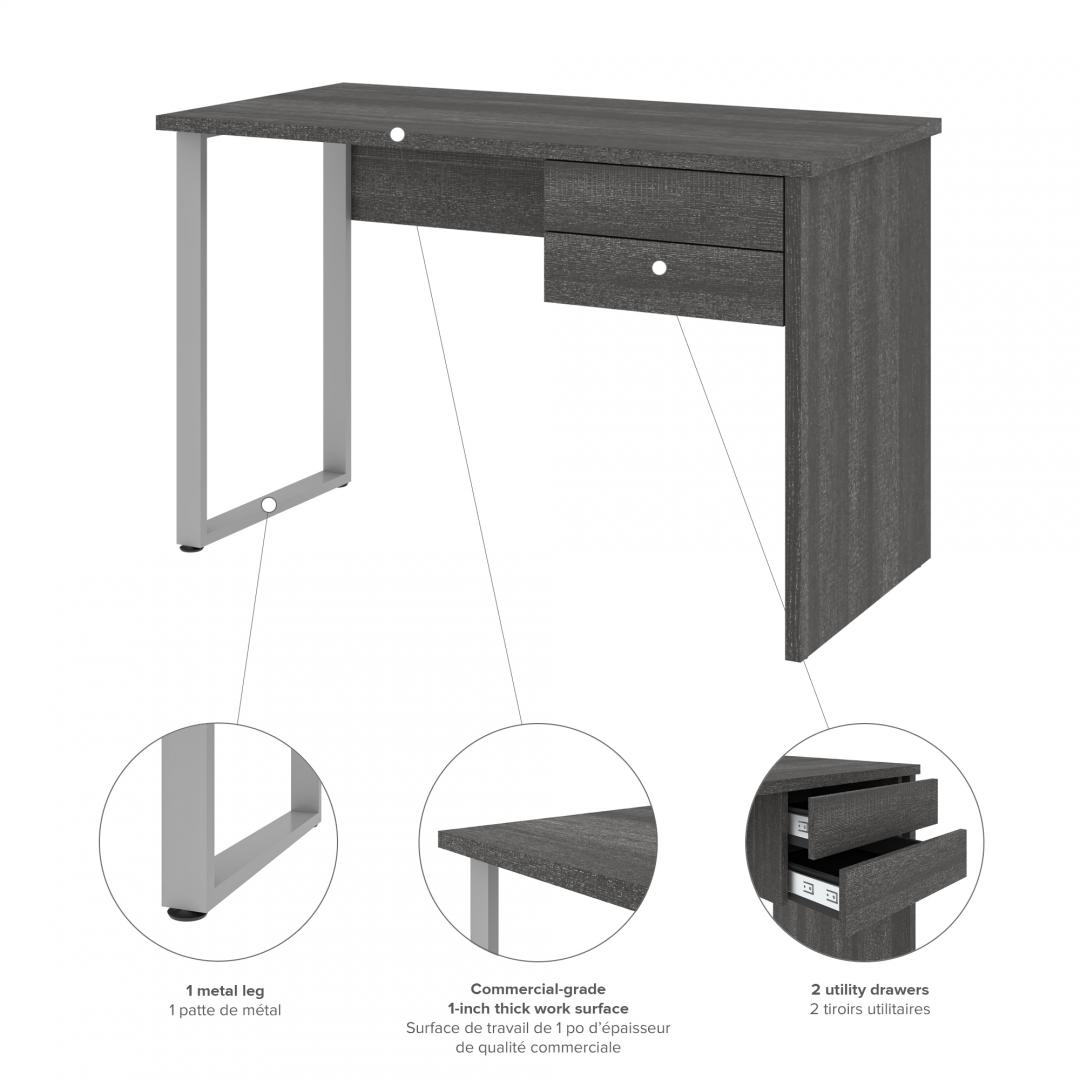 1 metal leg
1 patte de métal

Commercial-grade
1-inch thick work surface
Surface de travail de 1 po d'épaisseur de qualité commerciale

2 utility drawers
2 tiroirs utilitaires