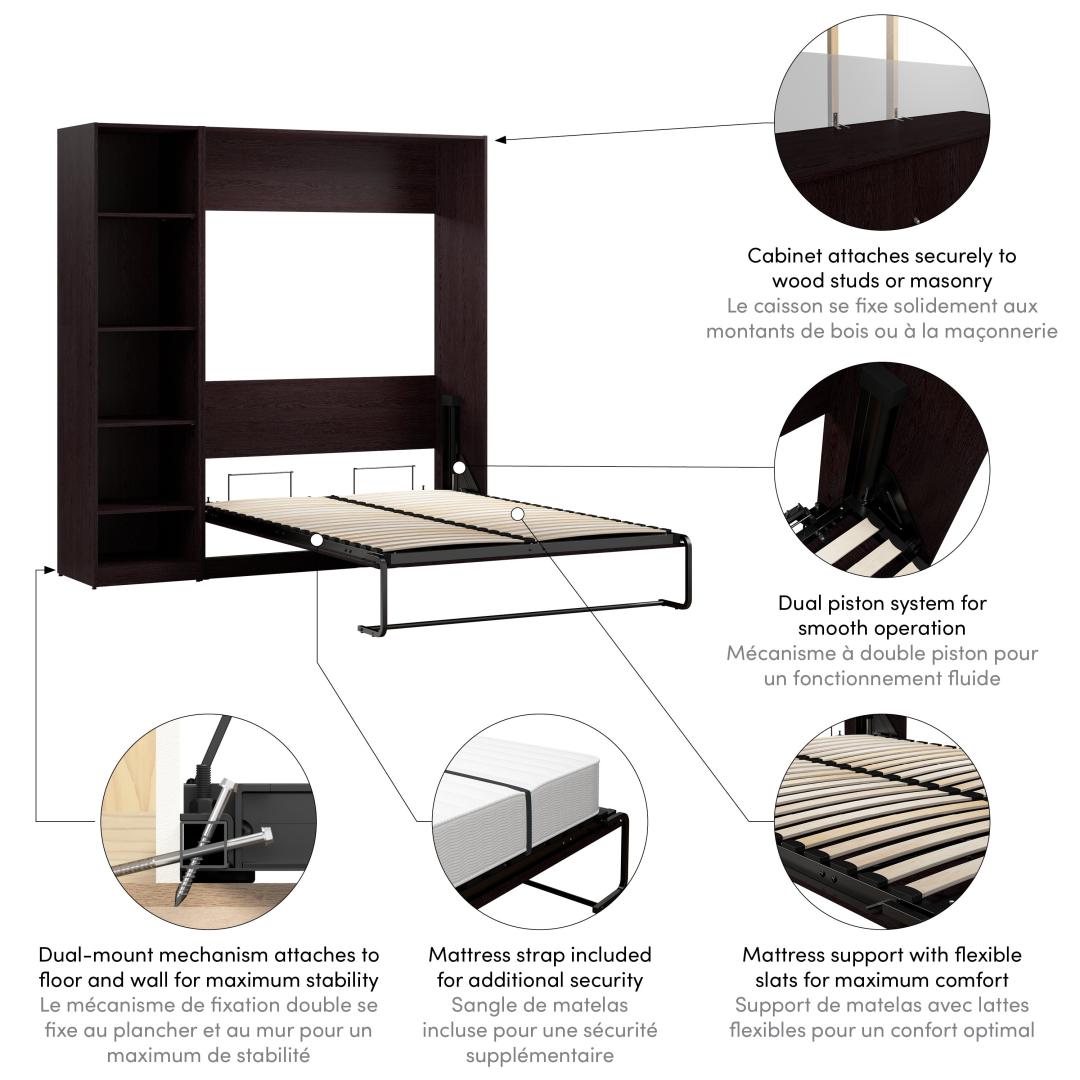 Cabinet attaches securely to wood studs or masonry
Le caisson se fixe solidement aux montants de bois ou à la maçonnerie

Dual piston system for smooth operation
Mécanisme à double piston pour un fonctionnement fluide

Dual-mount mechanism attaches to floor and wall for maximum stability
Le mécanisme de fixation double se fixe au plancher et au mur pour un maximum de stabilité

Mattress strap included for additional security
Sangle de matelas incluse pour une sécurité supplémentaire

Mattress support with flexible slats for maximum comfort
Support de matelas avec lattes flexibles pour un confort optimal