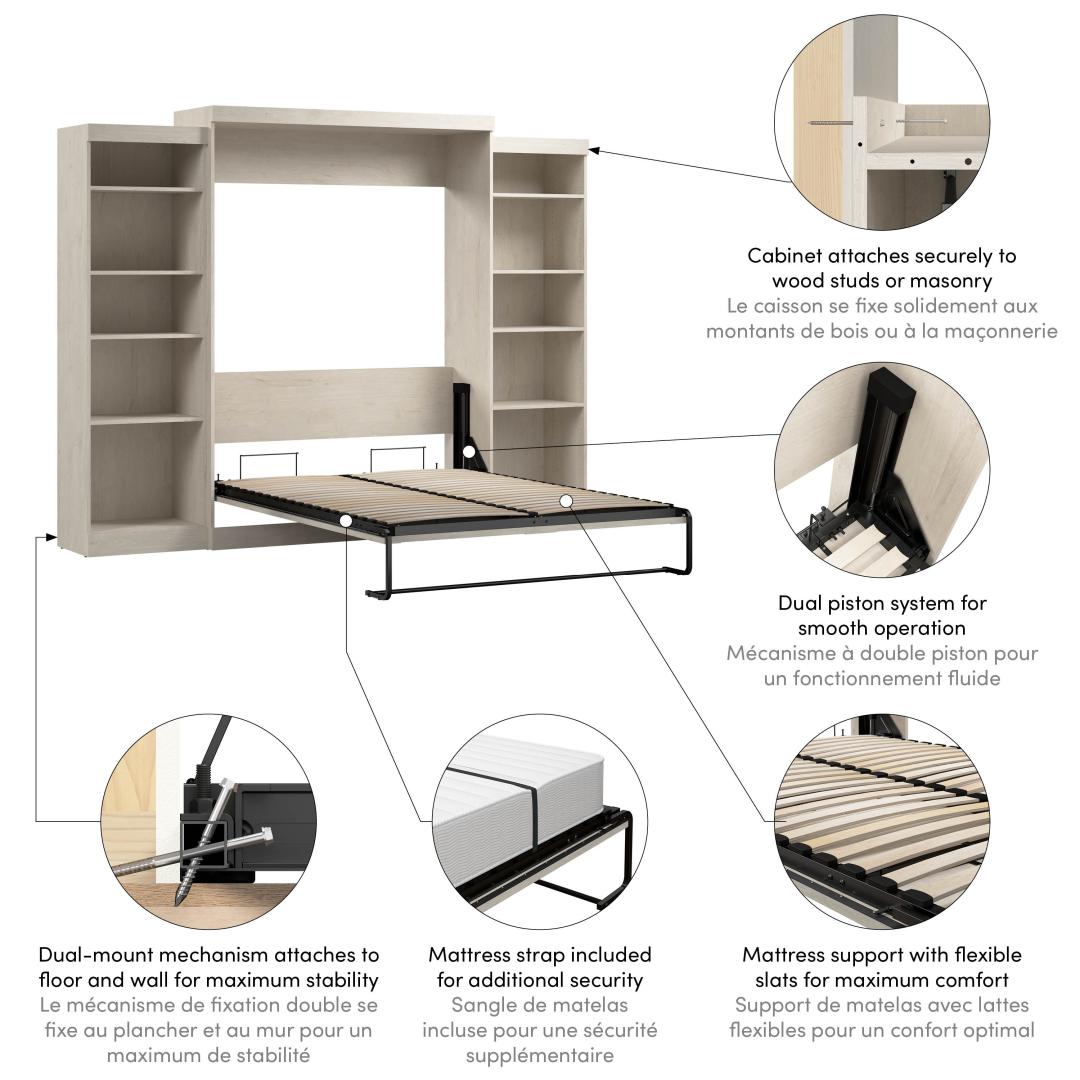 Cabinet attaches securely to wood studs or masonry
Le caisson se fixe solidement aux montants de bois ou à la maçonnerie

Dual piston system for smooth operation
Mécanisme à double piston pour un fonctionnement fluide

Dual-mount mechanism attaches to floor and wall for maximum stability
Le mécanisme de fixation double se fixe au plancher et au mur pour un maximum de stabilité

Mattress strap included for additional security
Sangle de matelas incluse pour une sécurité supplémentaire

Mattress support with flexible slats for maximum comfort
Support de matelas avec lattes flexibles pour un confort optimal