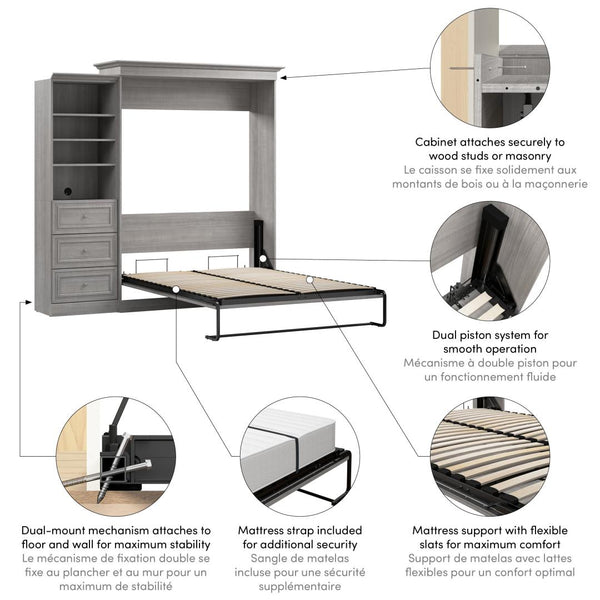 Cabinet attaches securely to wood studs or masonry
Le caisson se fixe solidement aux montants de bois ou à la maçonnerie

Dual piston system for smooth operation
Mécanisme à double piston pour un fonctionnement fluide

Dual-mount mechanism attaches to floor and wall for maximum stability
Le mécanisme de fixation double se fixe au plancher et au mur pour un maximum de stabilité

Mattress strap included for additional security
Sangle de matelas incluse pour une sécurité supplémentaire

Mattress support with flexible slats for maximum comfort
Support de matelas avec lattes flexibles pour un confort optimal