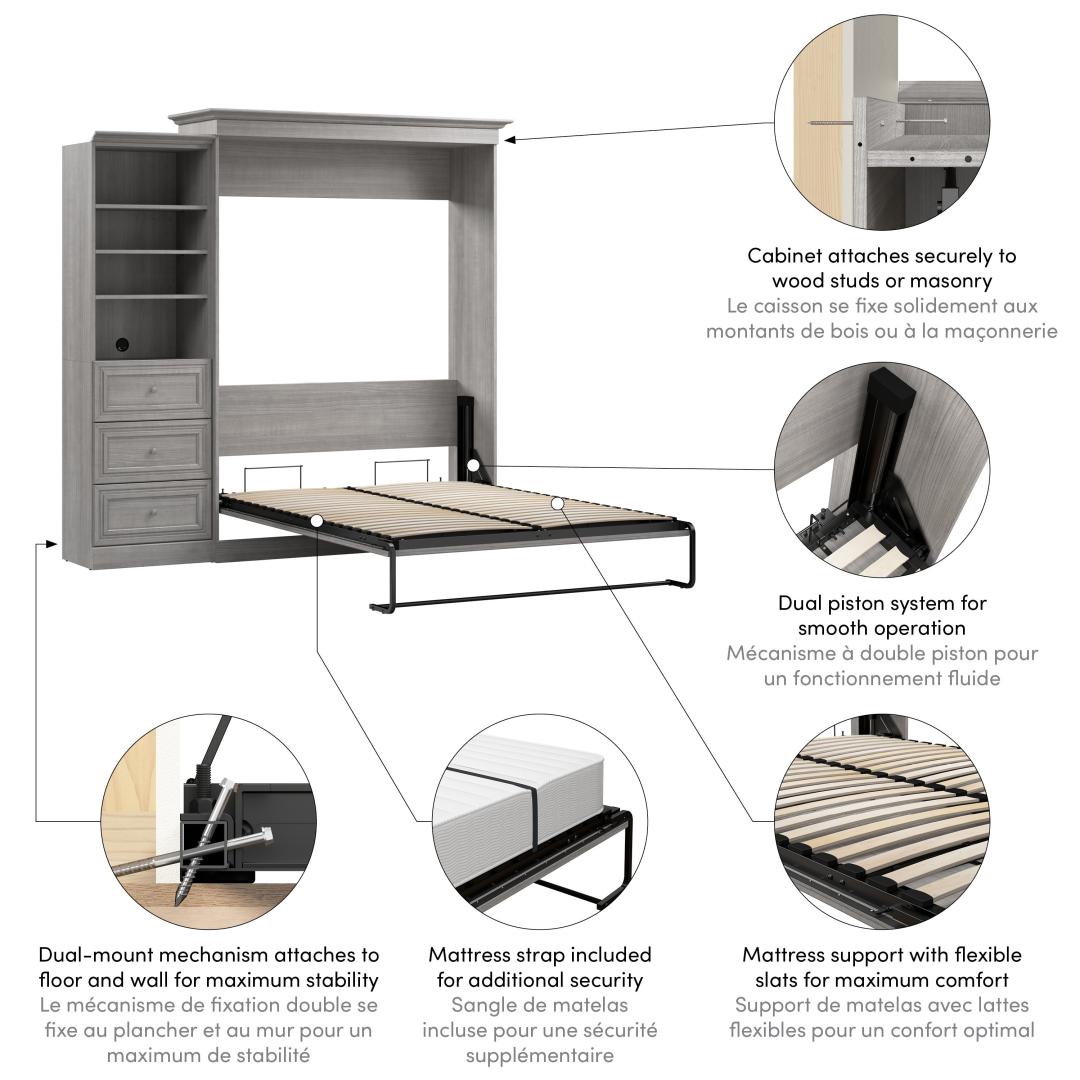 Cabinet attaches securely to wood studs or masonry
Le caisson se fixe solidement aux montants de bois ou à la maçonnerie

Dual piston system for smooth operation
Mécanisme à double piston pour un fonctionnement fluide

Dual-mount mechanism attaches to floor and wall for maximum stability
Le mécanisme de fixation double se fixe au plancher et au mur pour un maximum de stabilité

Mattress strap included for additional security
Sangle de matelas incluse pour une sécurité supplémentaire

Mattress support with flexible slats for maximum comfort
Support de matelas avec lattes flexibles pour un confort optimal