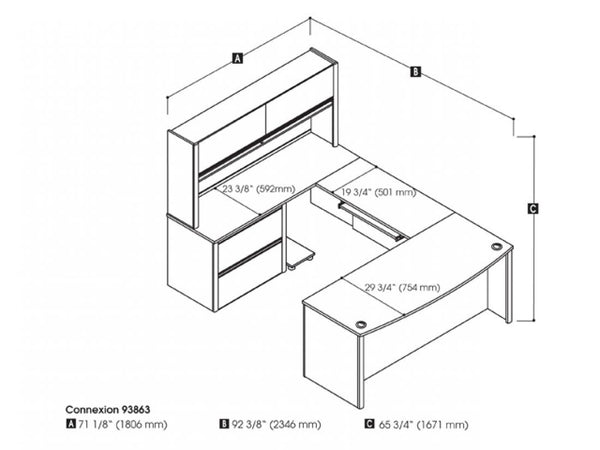 A

B

C

23 3/8" (592mm)

19 3/4" (501 mm)

29 3/4" (754 mm)

Connexion 93863

A 71 1/8" (1806 mm)

B 92 3/8" (2346 mm)

C 65 3/4" (1671 mm)