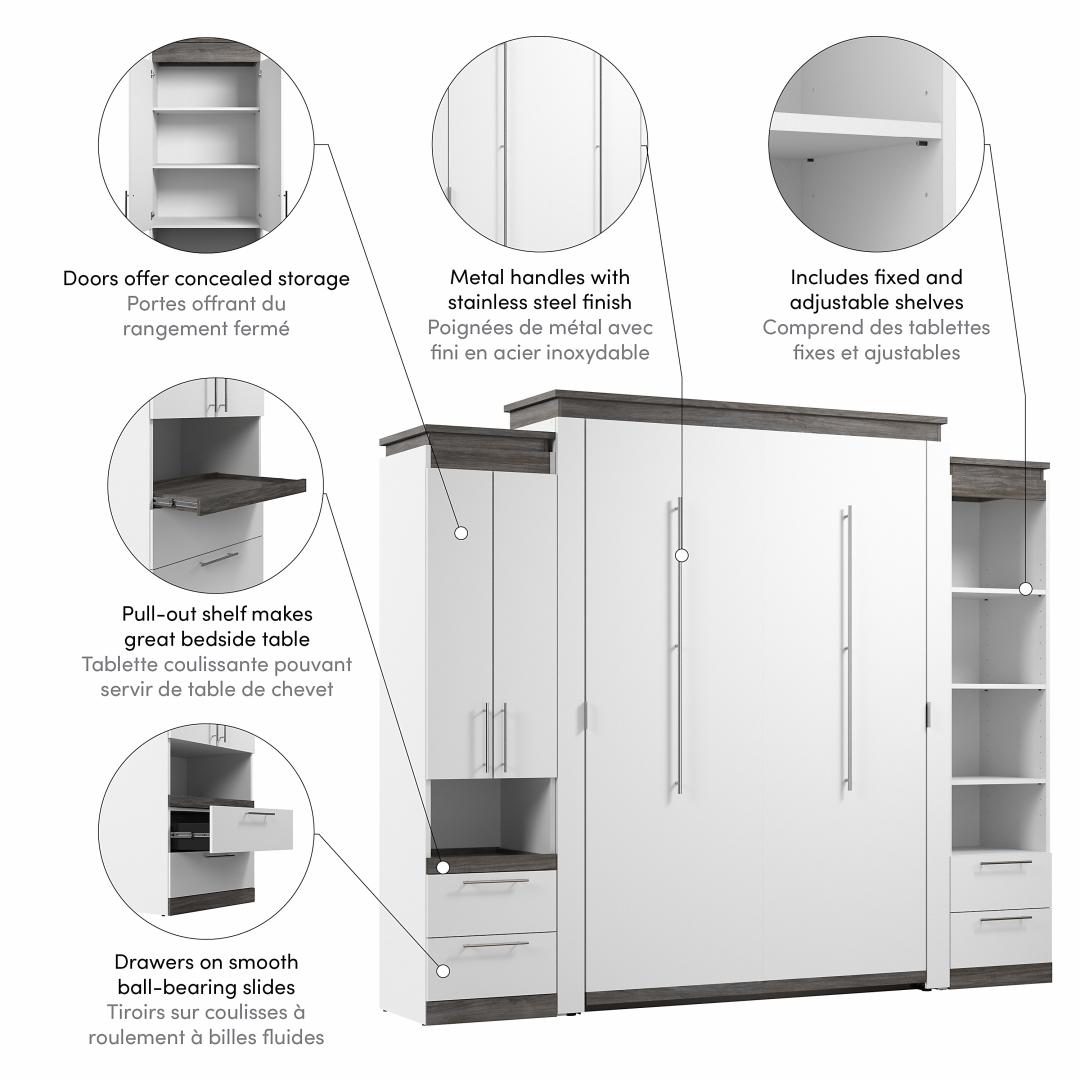 Doors offer concealed storage
Portes offrant du rangement fermé

Metal handles with stainless steel finish
Poignées de métal avec fini en acier inoxydable

Includes fixed and adjustable shelves
Comprend des tablettes fixes et ajustables

Pull-out shelf makes great bedside table
Tablette coulissante pouvant servir de table de chevet

Drawers on smooth ball-bearing slides
Tiroirs sur coulisses à roulement à billes fluides