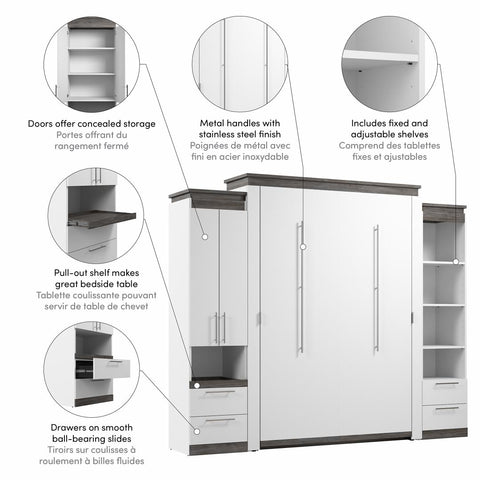 Doors offer concealed storage
Portes offrant du rangement fermé

Metal handles with stainless steel finish
Poignées de métal avec fini en acier inoxydable

Includes fixed and adjustable shelves
Comprend des tablettes fixes et ajustables

Pull-out shelf makes great bedside table
Tablette coulissante pouvant servir de table de chevet

Drawers on smooth ball-bearing slides
Tiroirs sur coulisses à roulement à billes fluides