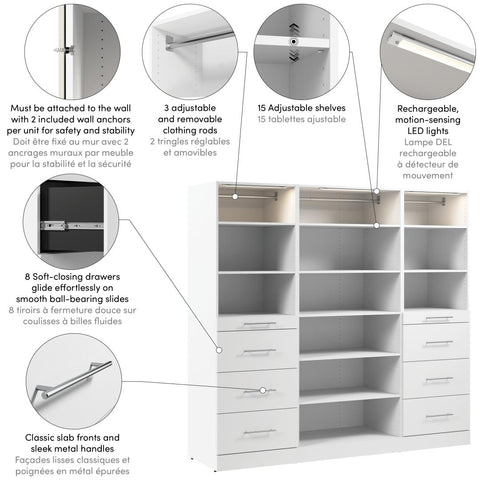 Must be attached to the wall with 2 included wall anchors per unit for safety and stability
Doit être fixé au mur avec 2 ancrages muraux par meuble pour la stabilité et la sécurité

3 adjustable and removable clothing rods
2 tringles réglables et amovibles

15 Adjustable shelves
15 tablettes ajustable

Rechargeable, motion-sensing LED lights
Lampe DEL rechargeable à détecteur de mouvement

8 Soft-closing drawers glide effortlessly on smooth ball-bearing slides
8 tiroirs à fermeture douce sur coulisses à billes fluides

Classic slab fronts and sleek metal handles
Façades lisses classiques et poignées en métal épurées