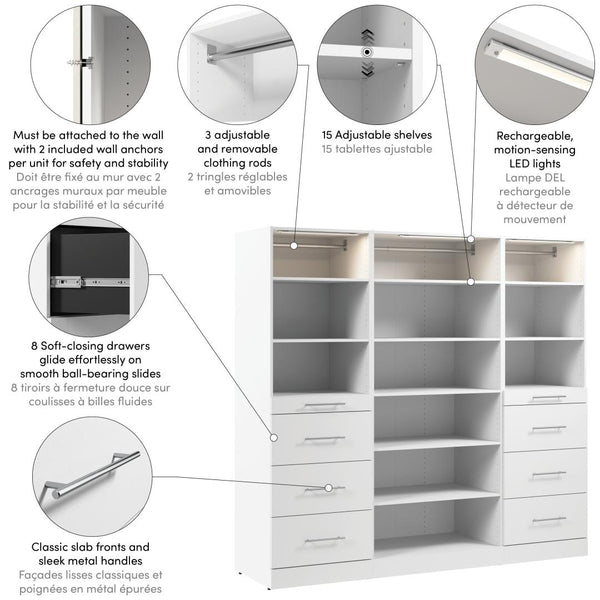 Must be attached to the wall with 2 included wall anchors per unit for safety and stability
Doit être fixé au mur avec 2 ancrages muraux par meuble pour la stabilité et la sécurité

3 adjustable and removable clothing rods
2 tringles réglables et amovibles

15 Adjustable shelves
15 tablettes ajustable

Rechargeable, motion-sensing LED lights
Lampe DEL rechargeable à détecteur de mouvement

8 Soft-closing drawers glide effortlessly on smooth ball-bearing slides
8 tiroirs à fermeture douce sur coulisses à billes fluides

Classic slab fronts and sleek metal handles
Façades lisses classiques et poignées en métal épurées