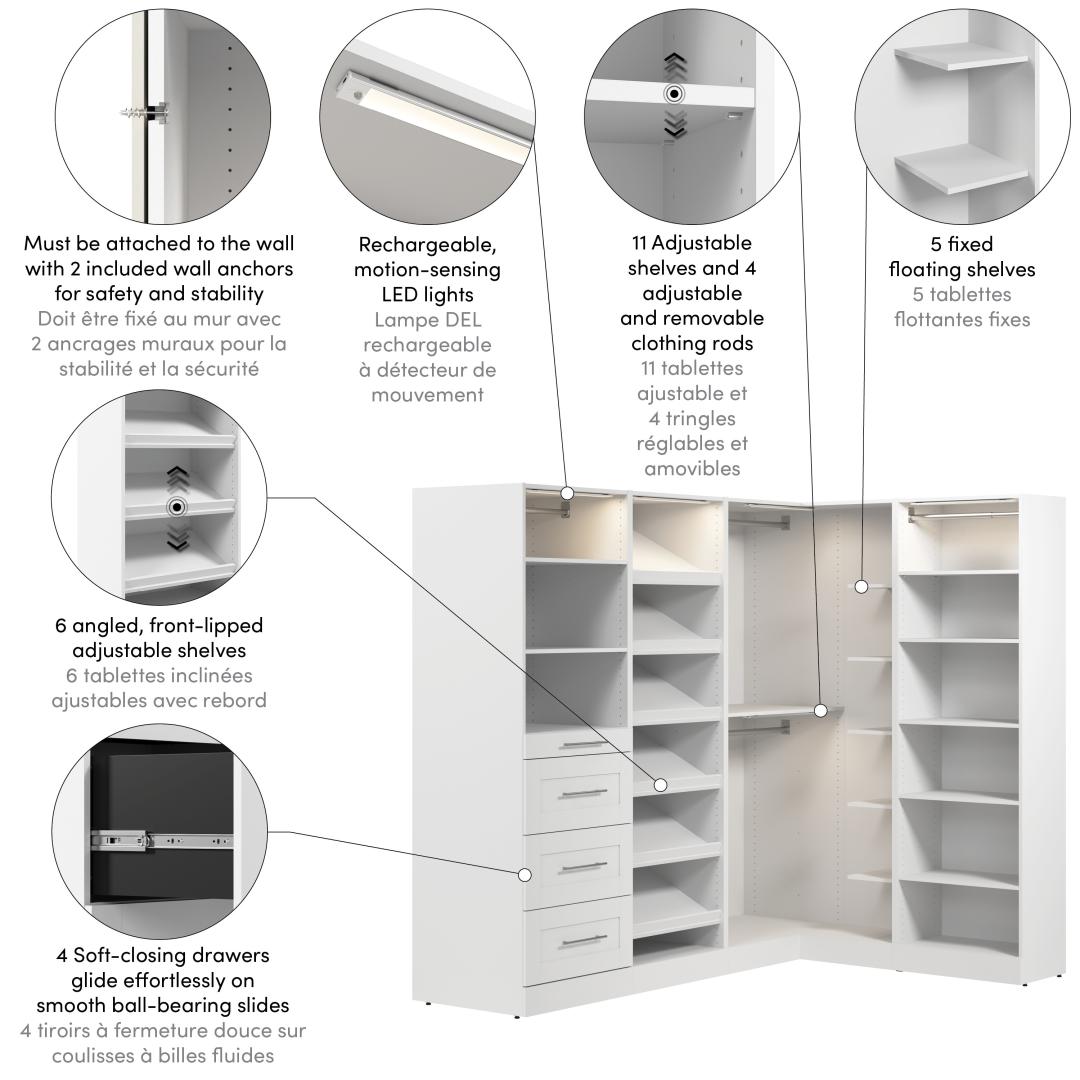 Must be attached to the wall with 2 included wall anchors for safety and stability
Doit être fixé au mur avec 2 ancrages muraux pour la stabilité et la sécurité

Rechargeable, motion-sensing LED lights
Lampe DEL rechargeable à détecteur de mouvement

11 Adjustable shelves and 4 adjustable and removable clothing rods
11 tablettes ajustable et 4 tringles réglables et amovibles

5 fixed floating shelves
5 tablettes flottantes fixes

6 angled, front-lipped adjustable shelves
6 tablettes inclinées ajustables avec rebord

4 Soft-closing drawers glide effortlessly on smooth ball-bearing slides
4 tiroirs à fermeture douce sur coulisses à billes fluides