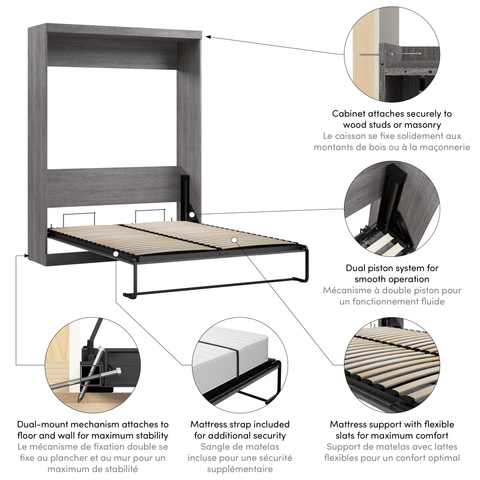 Cabinet attaches securely to wood studs or masonry
Le caisson se fixe solidement aux montants de bois ou à la maçonnerie

Dual piston system for smooth operation
Mécanisme à double piston pour un fonctionnement fluide

Dual-mount mechanism attaches to floor and wall for maximum stability
Le mécanisme de fixation double se fixe au plancher et au mur pour un maximum de stabilité

Mattress strap included for additional security
Sangle de matelas incluse pour une sécurité supplémentaire

Mattress support with flexible slats for maximum comfort
Support de matelas avec lattes flexibles pour un confort optimal