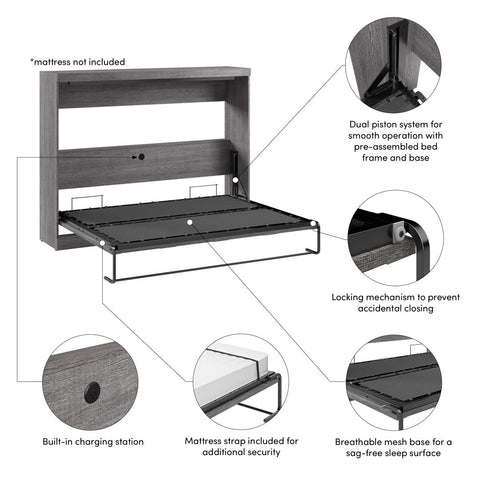 *mattress not included

Dual piston system for smooth operation with pre-assembled bed frame and base

Locking mechanism to prevent accidental closing

Built-in charging station

Mattress strap included for additional security

Breathable mesh base for a sag-free sleep surface