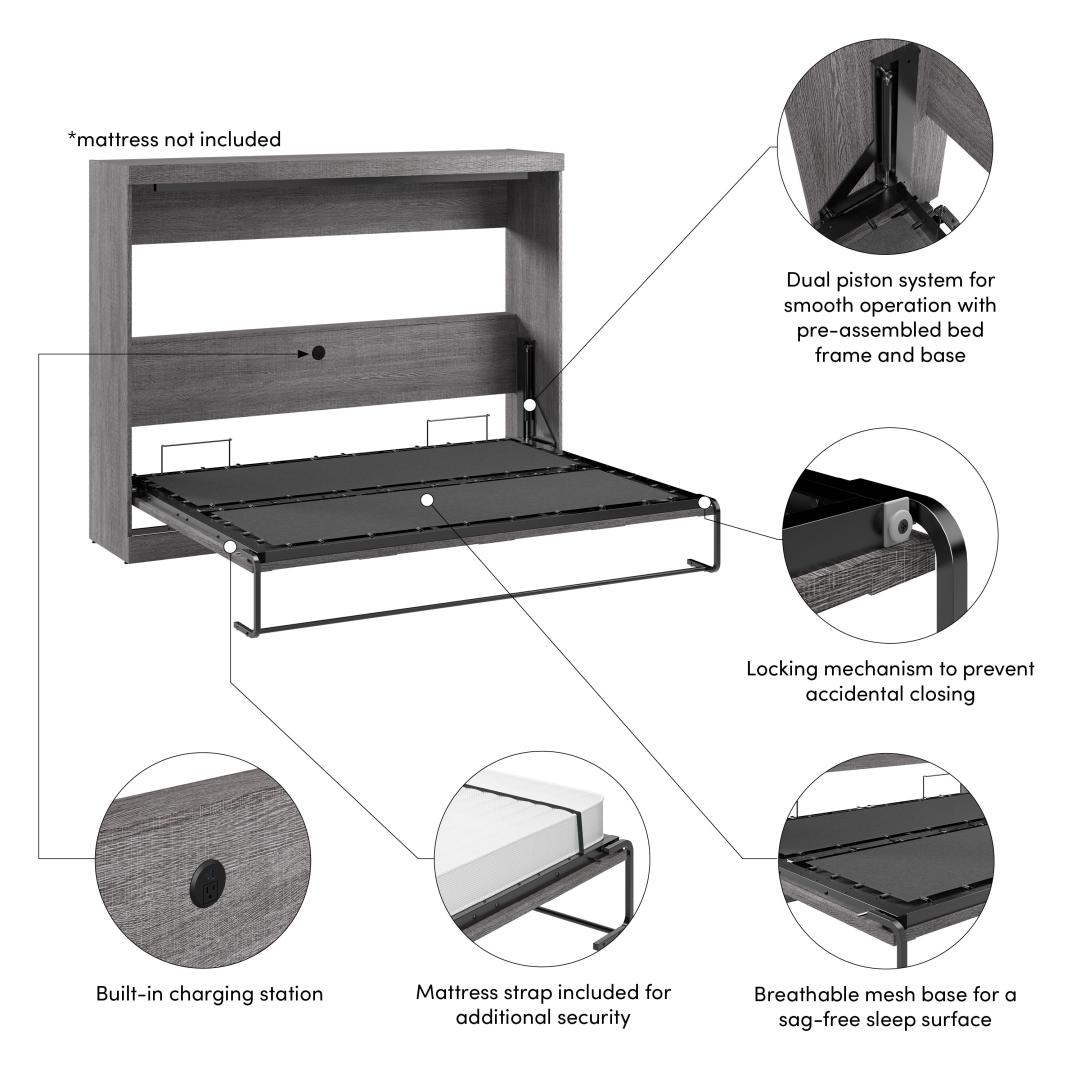 *mattress not included

Dual piston system for smooth operation with pre-assembled bed frame and base

Locking mechanism to prevent accidental closing

Built-in charging station

Mattress strap included for additional security

Breathable mesh base for a sag-free sleep surface