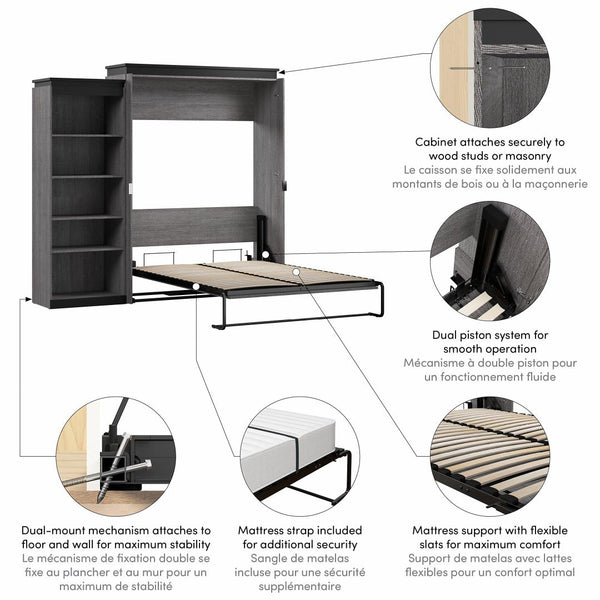 Cabinet attaches securely to wood studs or masonry
Le caisson se fixe solidement aux montants de bois ou à la maçonnerie

Dual piston system for smooth operation
Mécanisme à double piston pour un fonctionnement fluide

Dual-mount mechanism attaches to floor and wall for maximum stability
Le mécanisme de fixation double se fixe au plancher et au mur pour un maximum de stabilité

Mattress strap included for additional security
Sangle de matelas incluse pour une sécurité supplémentaire

Mattress support with flexible slats for maximum comfort
Support de matelas avec lattes flexibles pour un confort optimal