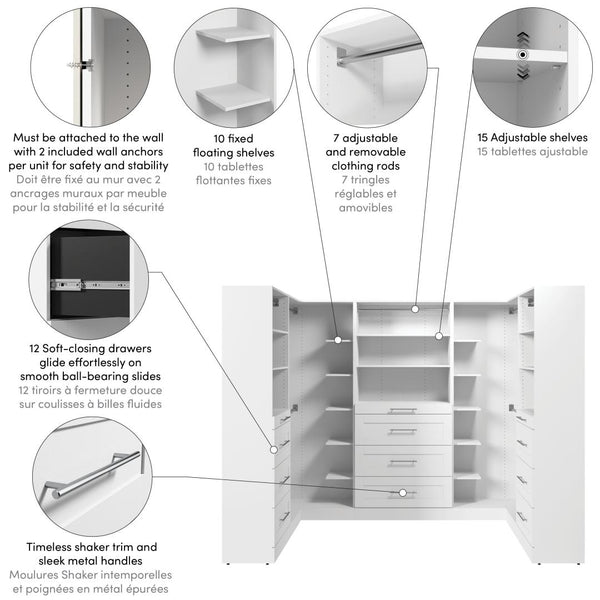 Must be attached to the wall with 2 included wall anchors per unit for safety and stability
Doit être fixé au mur avec 2 ancrages muraux par meuble pour la stabilité et la sécurité

10 fixed floating shelves
10 tablettes flottantes fixes

7 adjustable and removable clothing rods
7 tringles réglables et amovibles

15 Adjustable shelves
15 tablettes ajustable

12 Soft-closing drawers glide effortlessly on smooth ball-bearing slides
12 tiroirs à fermeture douce sur coulisses à billes fluides

Timeless shaker trim and sleek metal handles
Moulures Shaker intemporelles et poignées en métal épurées