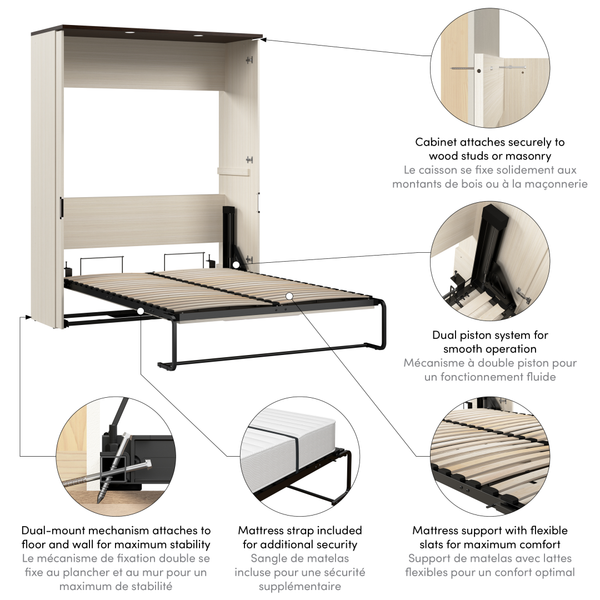 Cabinet attaches securely to wood studs or masonry
Le caisson se fixe solidement aux montants de bois ou à la maçonnerie

Dual piston system for smooth operation
Mécanisme à double piston pour un fonctionnement fluide

Dual-mount mechanism attaches to floor and wall for maximum stability
Le mécanisme de fixation double se fixe au plancher et au mur pour un maximum de stabilité

Mattress strap included for additional security
Sangle de matelas incluse pour une sécurité supplémentaire

Mattress support with flexible slats for maximum comfort
Support de matelas avec lattes flexibles pour un confort optimal