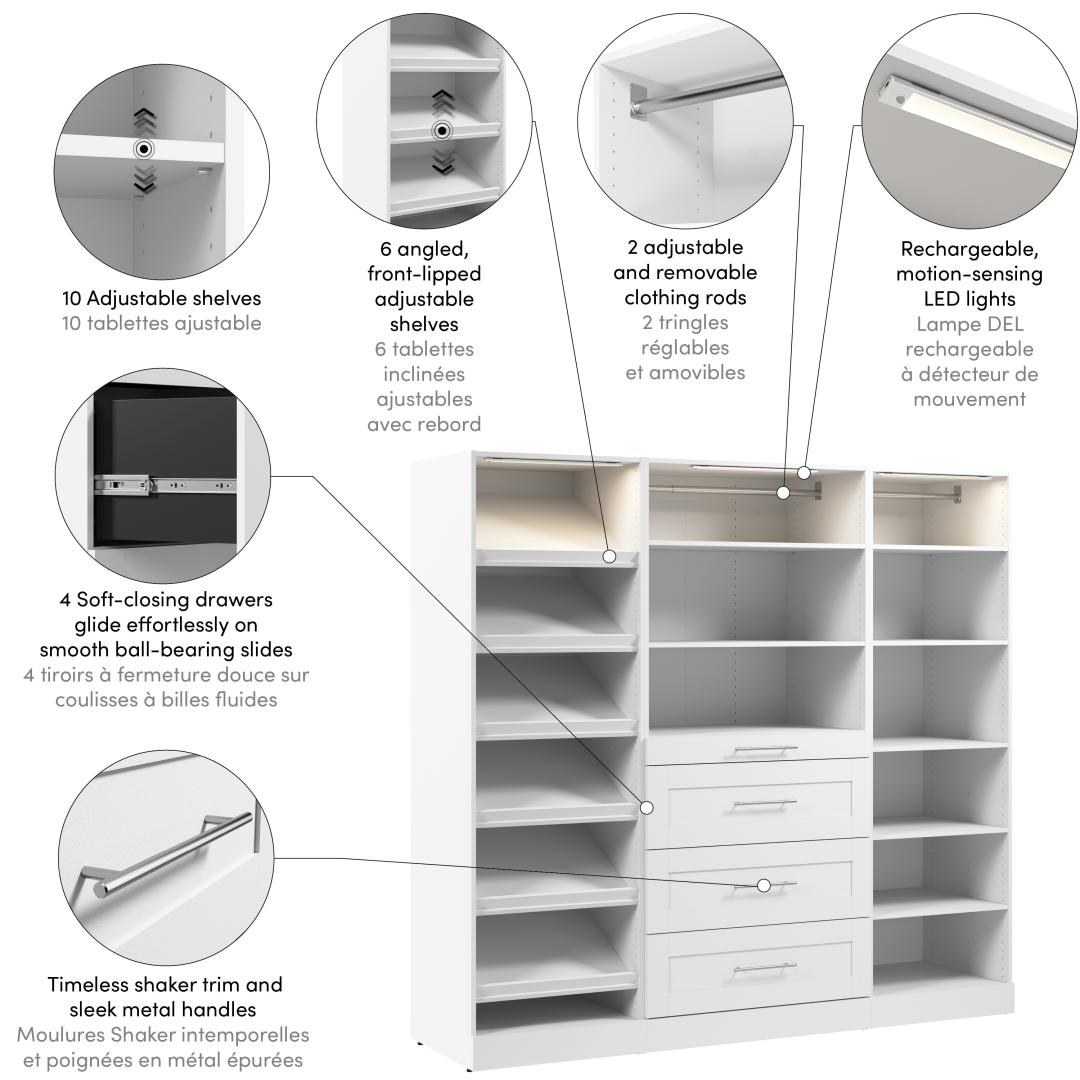 10 Adjustable shelves
10 tablettes ajustable

6 angled, front-lipped adjustable shelves
6 tablettes inclinées ajustables avec rebord

2 adjustable and removable clothing rods
2 tringles réglables et amovibles

Rechargeable, motion-sensing LED lights
Lampe DEL rechargeable à détecteur de mouvement

4 Soft-closing drawers glide effortlessly on smooth ball-bearing slides
4 tiroirs à fermeture douce sur coulisses à billes fluides

Timeless shaker trim and sleek metal handles
Moulures Shaker intemporelles et poignées en métal épurées