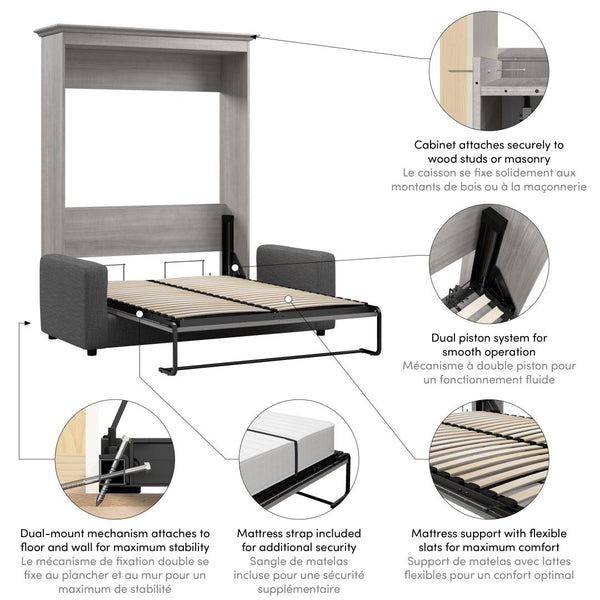 Cabinet attaches securely to wood studs or masonry
Le caisson se fixe solidement aux montants de bois ou à la maçonnerie

Dual piston system for smooth operation
Mécanisme à double piston pour un fonctionnement fluide

Dual-mount mechanism attaches to floor and wall for maximum stability
Le mécanisme de fixation double se fixe au plancher et au mur pour un maximum de stabilité

Mattress strap included for additional security
Sangle de matelas incluse pour une sécurité supplémentaire

Mattress support with flexible slats for maximum comfort
Support de matelas avec lattes flexibles pour un confort optimal