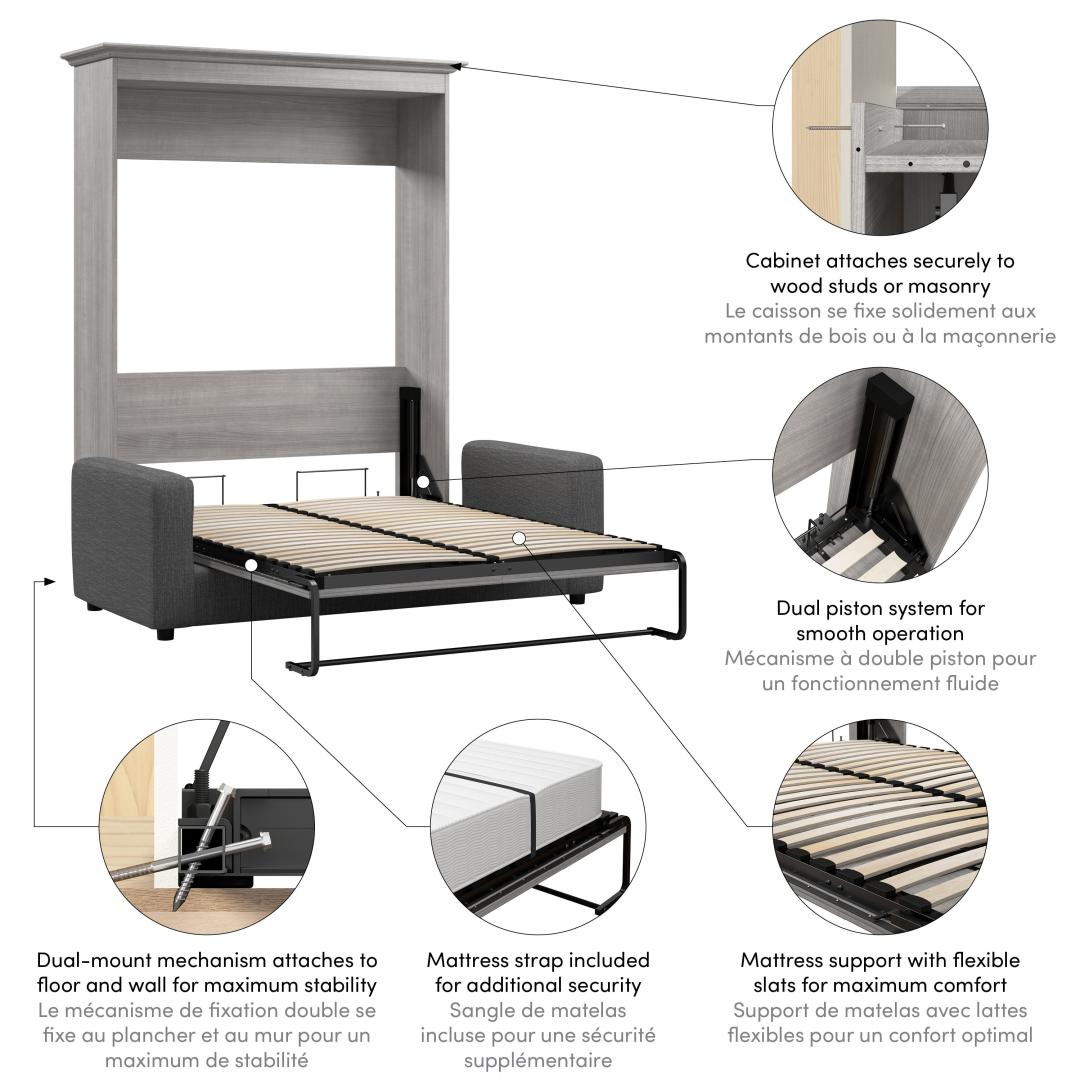 Cabinet attaches securely to wood studs or masonry
Le caisson se fixe solidement aux montants de bois ou à la maçonnerie

Dual piston system for smooth operation
Mécanisme à double piston pour un fonctionnement fluide

Dual-mount mechanism attaches to floor and wall for maximum stability
Le mécanisme de fixation double se fixe au plancher et au mur pour un maximum de stabilité

Mattress strap included for additional security
Sangle de matelas incluse pour une sécurité supplémentaire

Mattress support with flexible slats for maximum comfort
Support de matelas avec lattes flexibles pour un confort optimal