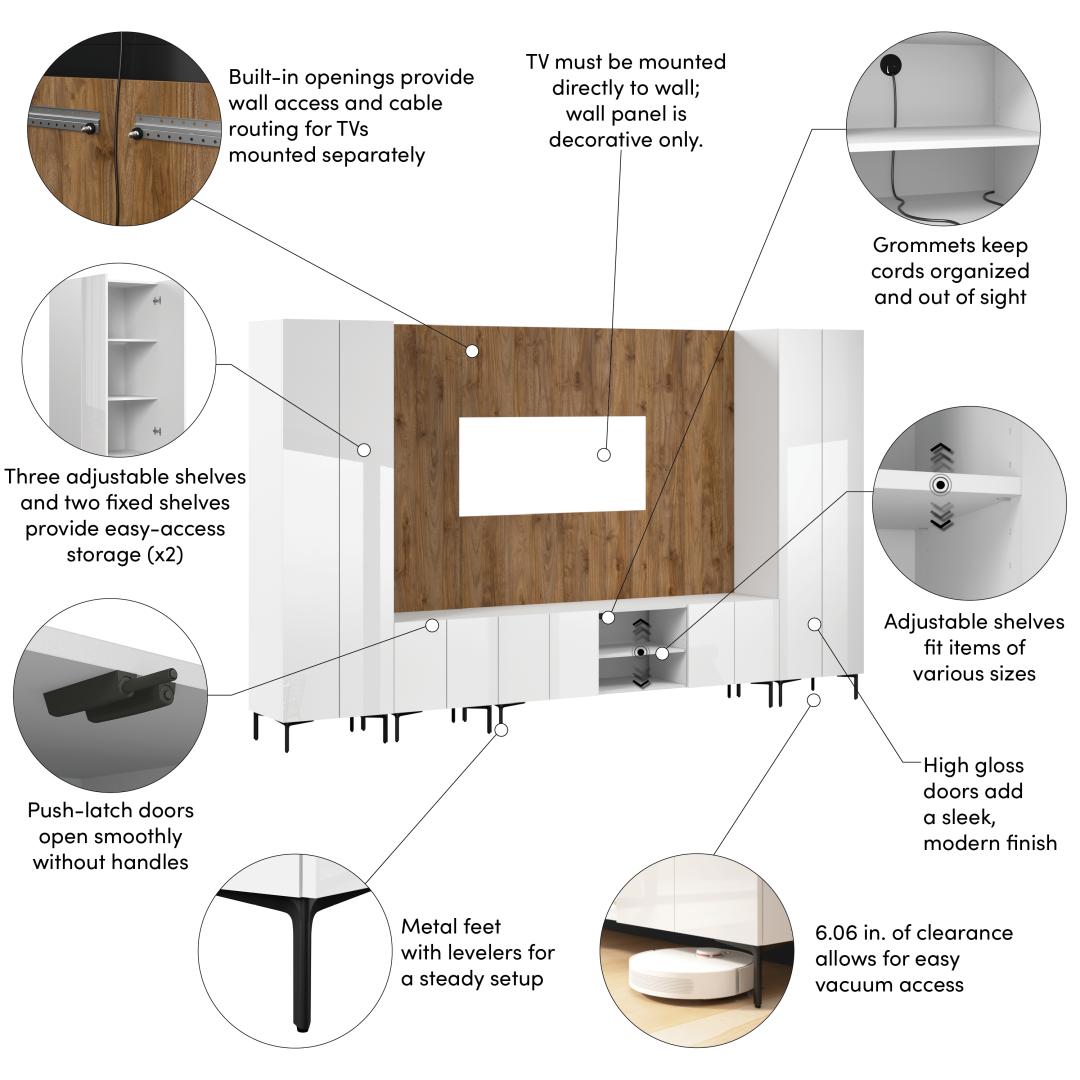 Built-in openings provide wall access and cable routing for TVs mounted separately

TV must be mounted directly to wall; wall panel is decorative only.

Grommets keep cords organized and out of sight

Three adjustable shelves and two fixed shelves provide easy-access storage (x2)

Adjustable shelves fit items of various sizes

Push-latch doors open smoothly without handles

High gloss doors add a sleek, modern finish

Metal feet with levelers for a steady setup

6.06 in. of clearance allows for easy vacuum access