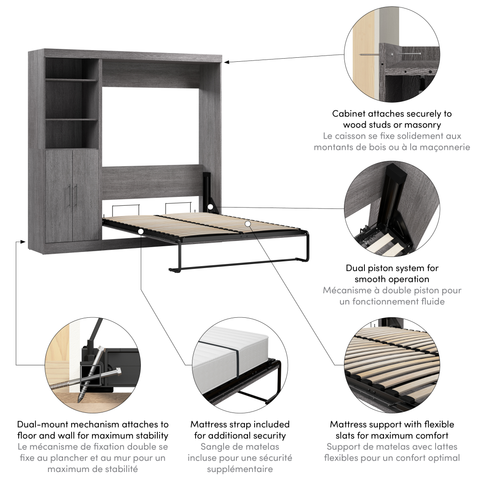 Cabinet attaches securely to wood studs or masonry
Le caisson se fixe solidement aux montants de bois ou à la maçonnerie

Dual piston system for smooth operation
Mécanisme à double piston pour un fonctionnement fluide

Dual-mount mechanism attaches to floor and wall for maximum stability
Le mécanisme de fixation double se fixe au plancher et au mur pour un maximum de stabilité

Mattress strap included for additional security
Sangle de matelas incluse pour une sécurité supplémentaire

Mattress support with flexible slats for maximum comfort
Support de matelas avec lattes flexibles pour un confort optimal