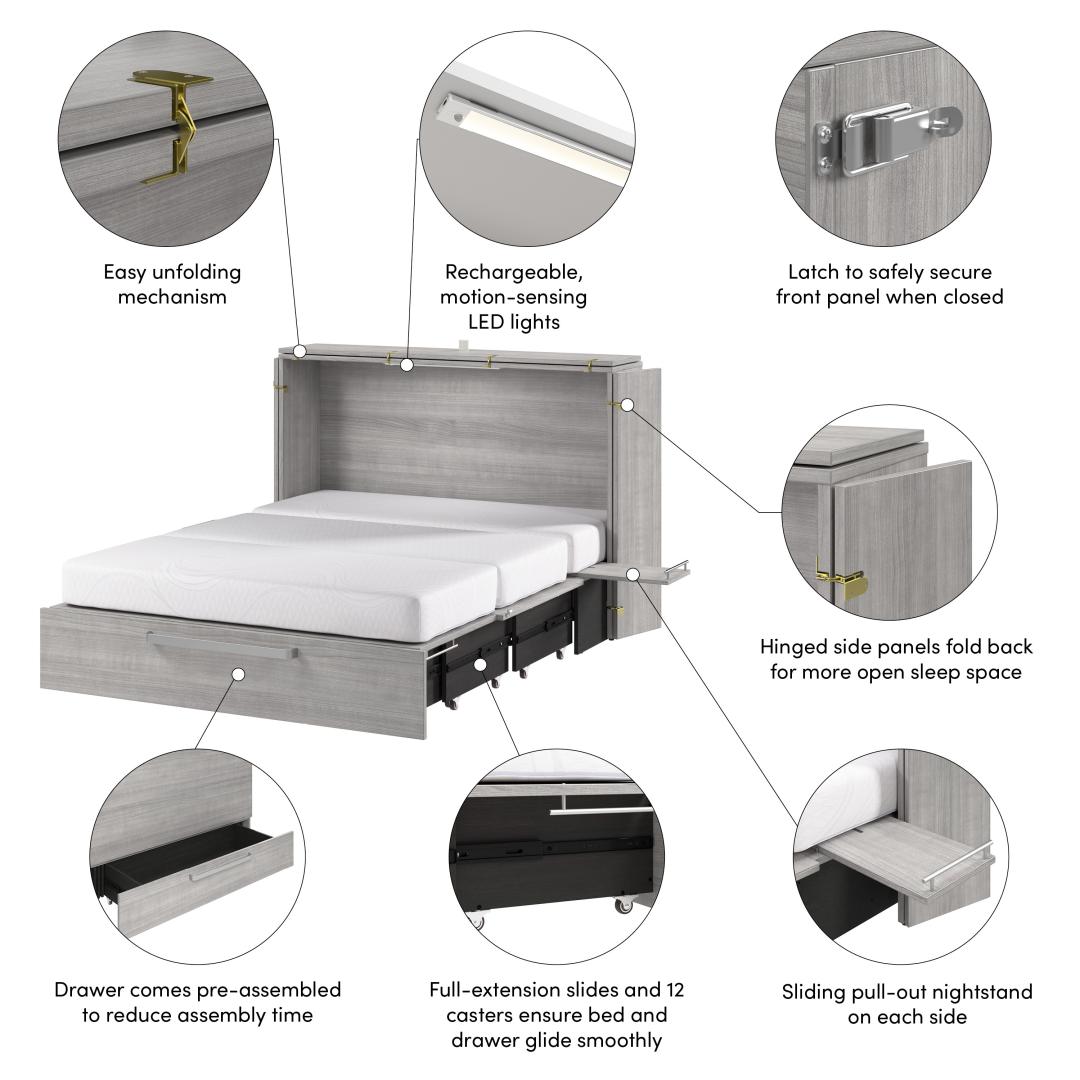 Easy unfolding mechanism

Rechargeable, motion-sensing LED lights

Latch to safely secure front panel when closed

Hinged side panels fold back for more open sleep space

Drawer comes pre-assembled to reduce assembly time

Full-extension slides and 12 casters ensure bed and drawer glide smoothly

Sliding pull-out nightstand on each side