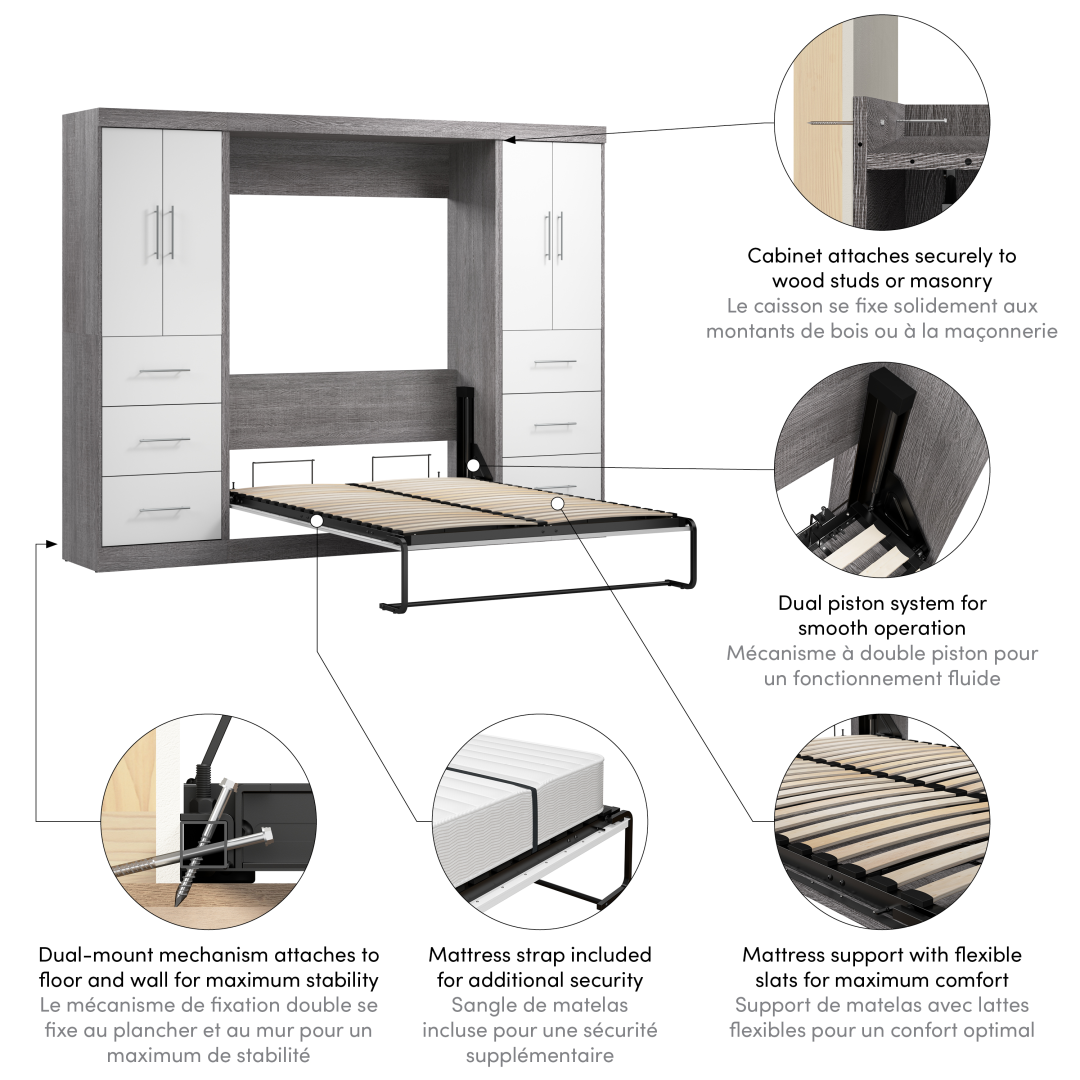 Cabinet attaches securely to wood studs or masonry
Le caisson se fixe solidement aux montants de bois ou à la maçonnerie

Dual piston system for smooth operation
Mécanisme à double piston pour un fonctionnement fluide

Dual-mount mechanism attaches to floor and wall for maximum stability
Le mécanisme de fixation double se fixe au plancher et au mur pour un maximum de stabilité

Mattress strap included for additional security
Sangle de matelas incluse pour une sécurité supplémentaire

Mattress support with flexible slats for maximum comfort
Support de matelas avec lattes flexibles pour un confort optimal