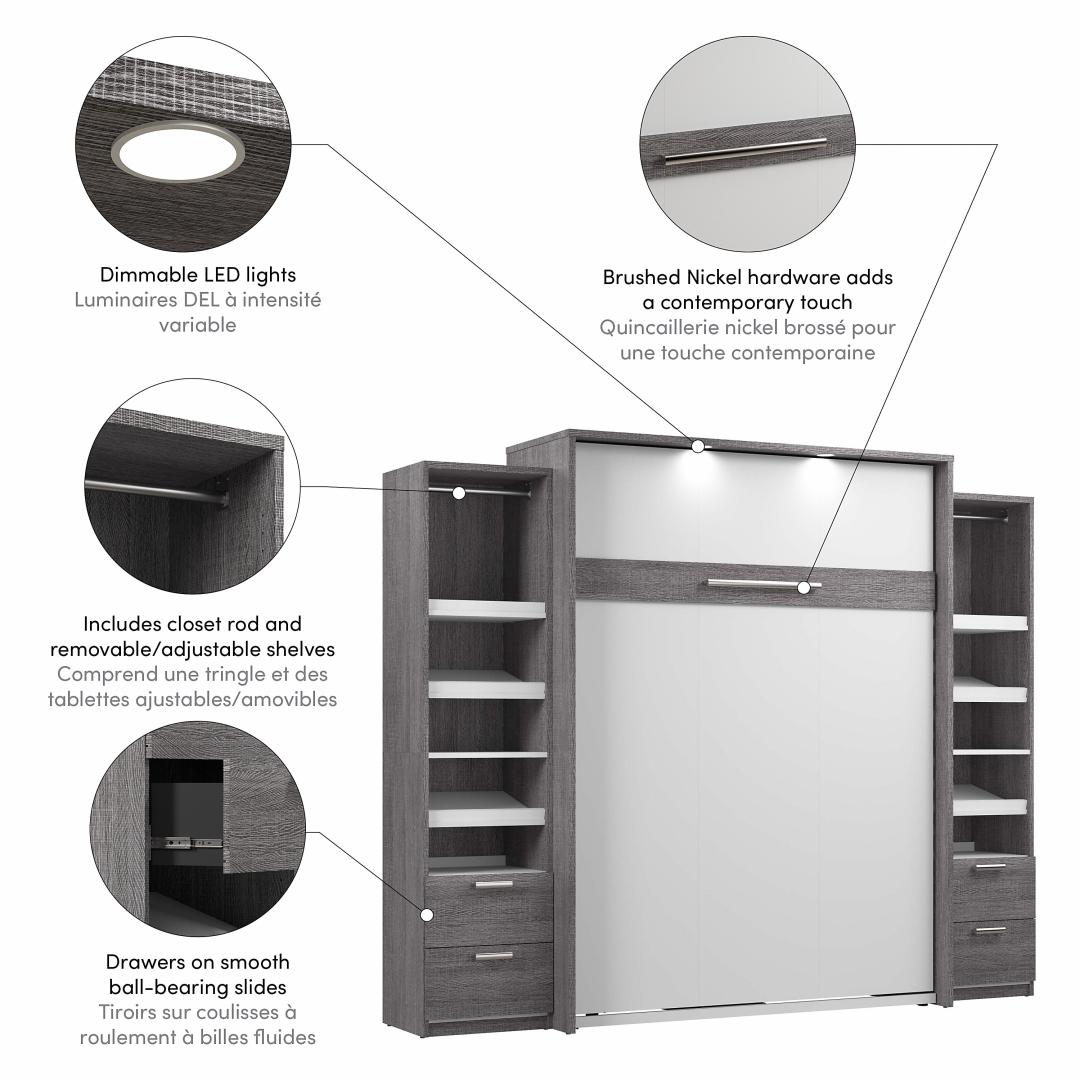 Dimmable LED lights
Luminaires DEL à intensité variable

Brushed Nickel hardware adds a contemporary touch
Quincaillerie nickel brossé pour une touche contemporaine

Includes closet rod and removable/adjustable shelves
Comprend une tringle et des tablettes ajustables/amovibles

Drawers on smooth ball-bearing slides
Tiroirs sur coulisses à roulement à billes fluides