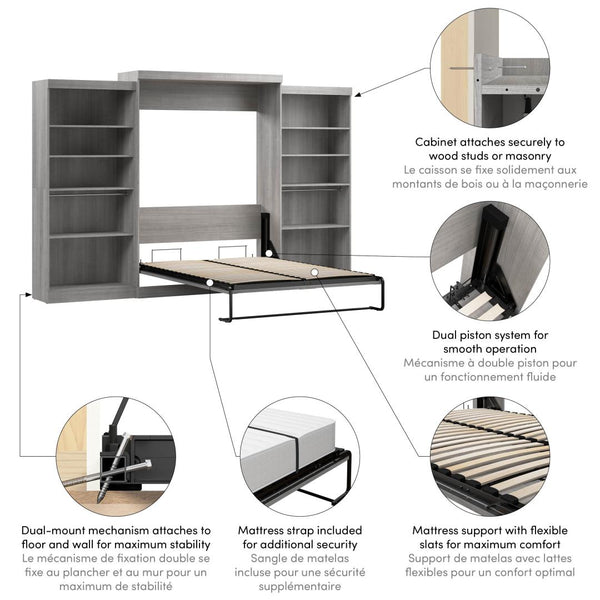 Cabinet attaches securely to wood studs or masonry
Le caisson se fixe solidement aux montants de bois ou à la maçonnerie

Dual piston system for smooth operation
Mécanisme à double piston pour un fonctionnement fluide

Dual-mount mechanism attaches to floor and wall for maximum stability
Le mécanisme de fixation double se fixe au plancher et au mur pour un maximum de stabilité

Mattress strap included for additional security
Sangle de matelas incluse pour une sécurité supplémentaire

Mattress support with flexible slats for maximum comfort
Support de matelas avec lattes flexibles pour un confort optimal