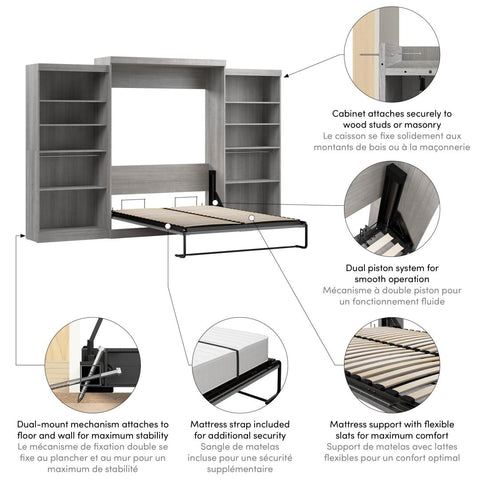 Cabinet attaches securely to wood studs or masonry
Le caisson se fixe solidement aux montants de bois ou à la maçonnerie

Dual piston system for smooth operation
Mécanisme à double piston pour un fonctionnement fluide

Dual-mount mechanism attaches to floor and wall for maximum stability
Le mécanisme de fixation double se fixe au plancher et au mur pour un maximum de stabilité

Mattress strap included for additional security
Sangle de matelas incluse pour une sécurité supplémentaire

Mattress support with flexible slats for maximum comfort
Support de matelas avec lattes flexibles pour un confort optimal