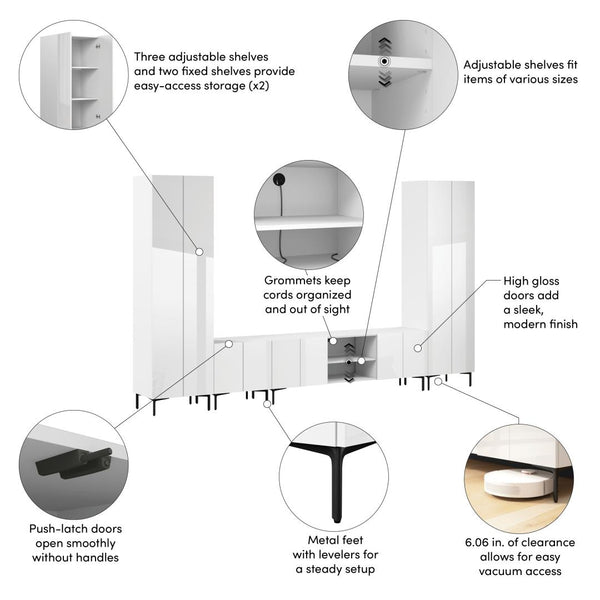 Three adjustable shelves and two fixed shelves provide easy-access storage (x2)

Adjustable shelves fit items of various sizes

Grommets keep cords organized and out of sight

High gloss doors add a sleek, modern finish

Push-latch doors open smoothly without handles

Metal feet with levelers for a steady setup

6.06 in. of clearance allows for easy vacuum access