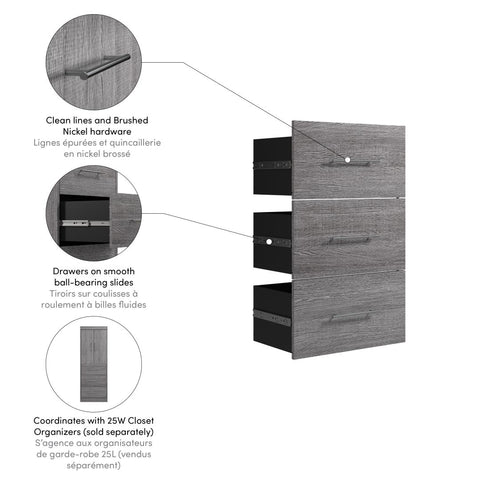 Clean lines and Brushed Nickel hardware
Lignes épurées et quincaillerie en nickel brossé

Drawers on smooth ball-bearing slides
Tiroirs sur coulisses à roulement à billes fluides

Coordinates with 25W Closet Organizers (sold separately)
S'agence aux organisateurs de garde-robe 25L (vendus séparément)