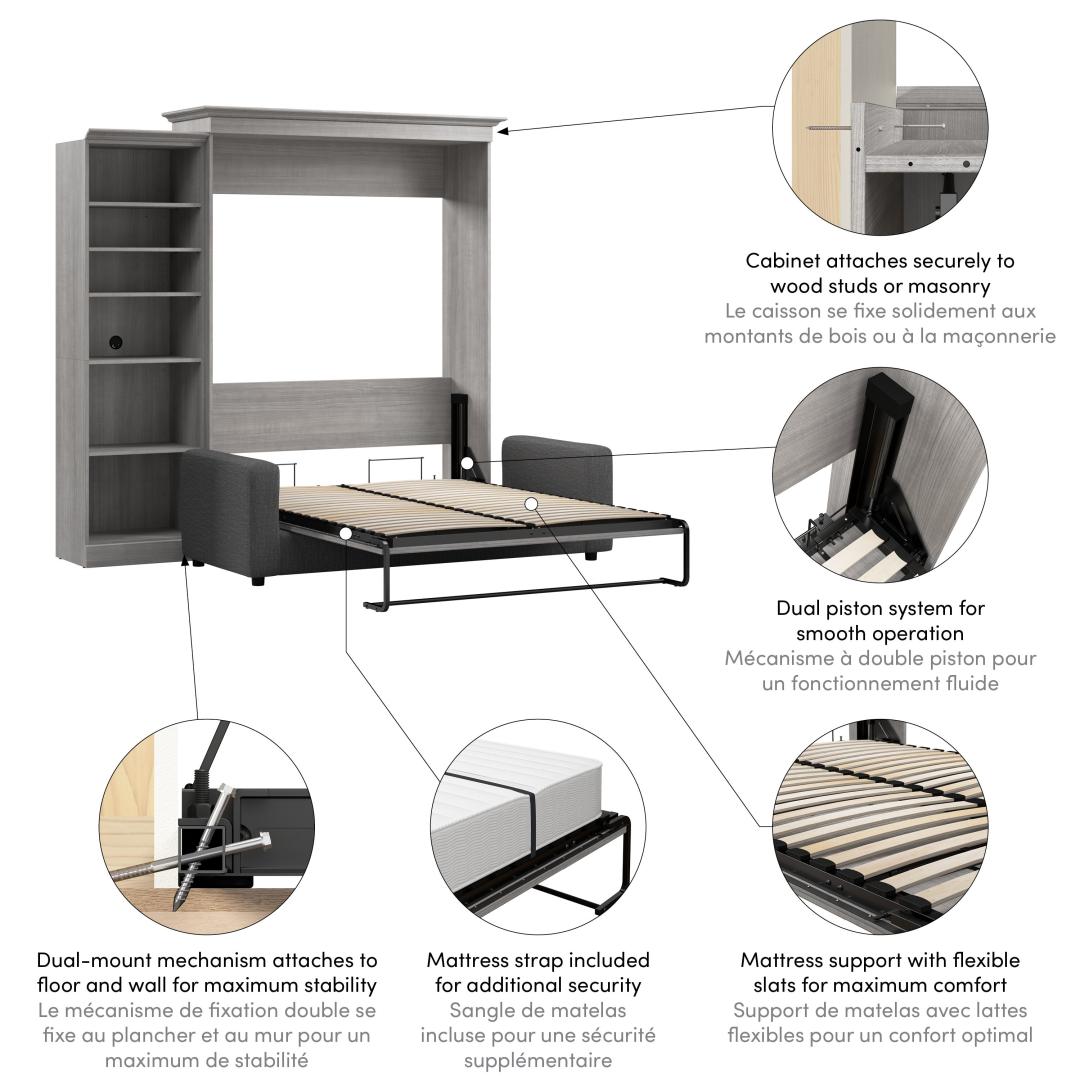 Cabinet attaches securely to wood studs or masonry
Le caisson se fixe solidement aux montants de bois ou à la maçonnerie

Dual piston system for smooth operation
Mécanisme à double piston pour un fonctionnement fluide

Dual-mount mechanism attaches to floor and wall for maximum stability
Le mécanisme de fixation double se fixe au plancher et au mur pour un maximum de stabilité

Mattress strap included for additional security
Sangle de matelas incluse pour une sécurité supplémentaire

Mattress support with flexible slats for maximum comfort
Support de matelas avec lattes flexibles pour un confort optimal