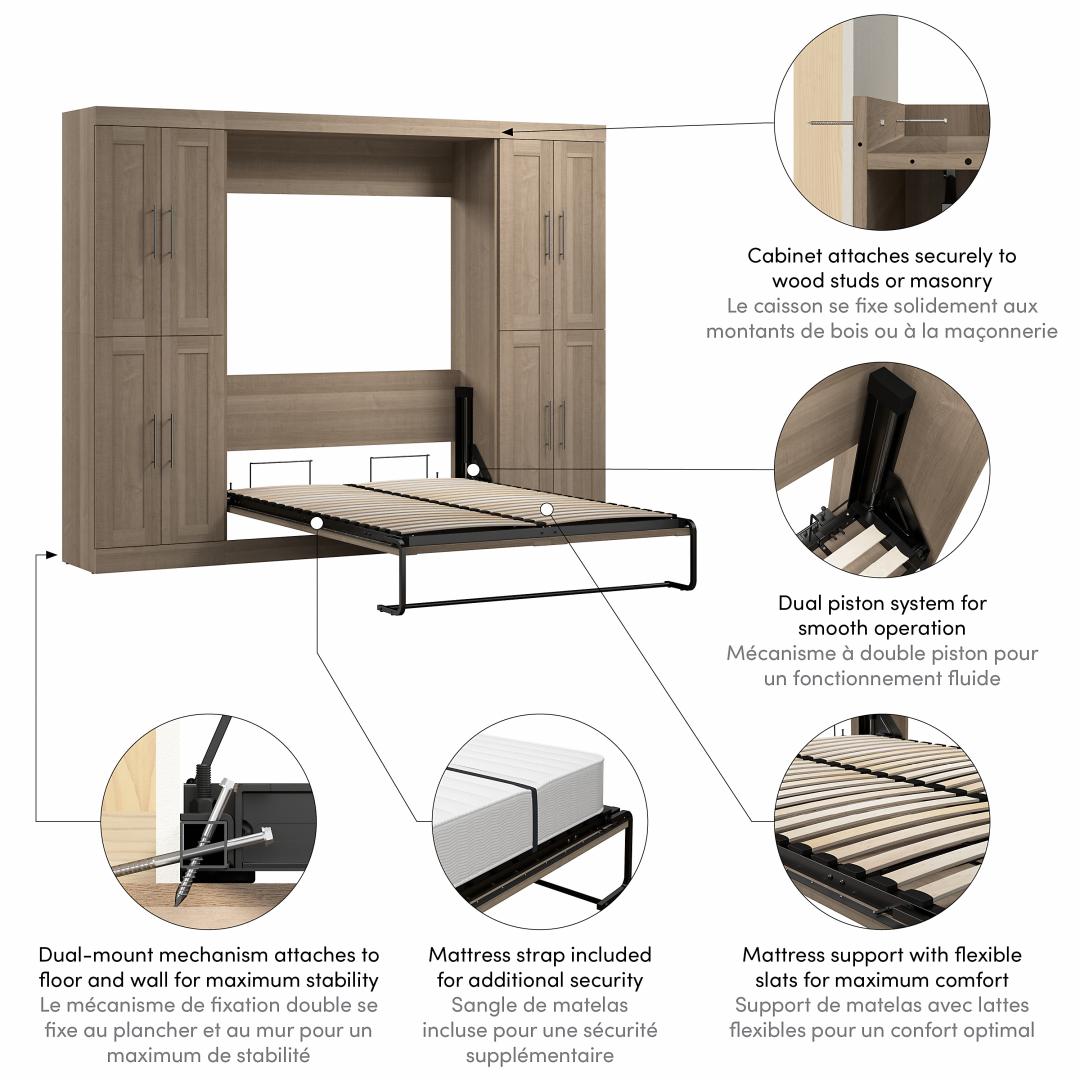 Cabinet attaches securely to wood studs or masonry
Le caisson se fixe solidement aux montants de bois ou à la maçonnerie

Dual piston system for smooth operation
Mécanisme à double piston pour un fonctionnement fluide

Dual-mount mechanism attaches to floor and wall for maximum stability
Le mécanisme de fixation double se fixe au plancher et au mur pour un maximum de stabilité

Mattress strap included for additional security
Sangle de matelas incluse pour une sécurité supplémentaire

Mattress support with flexible slats for maximum comfort
Support de matelas avec lattes flexibles pour un confort optimal