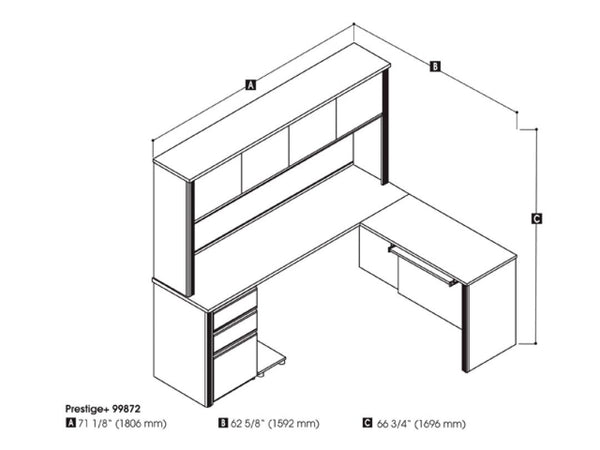 A

B

C

Prestige+ 99872
A 71 1/8" (1806 mm)
B 62 5/8" (1592 mm)
C 66 3/4" (1696 mm)