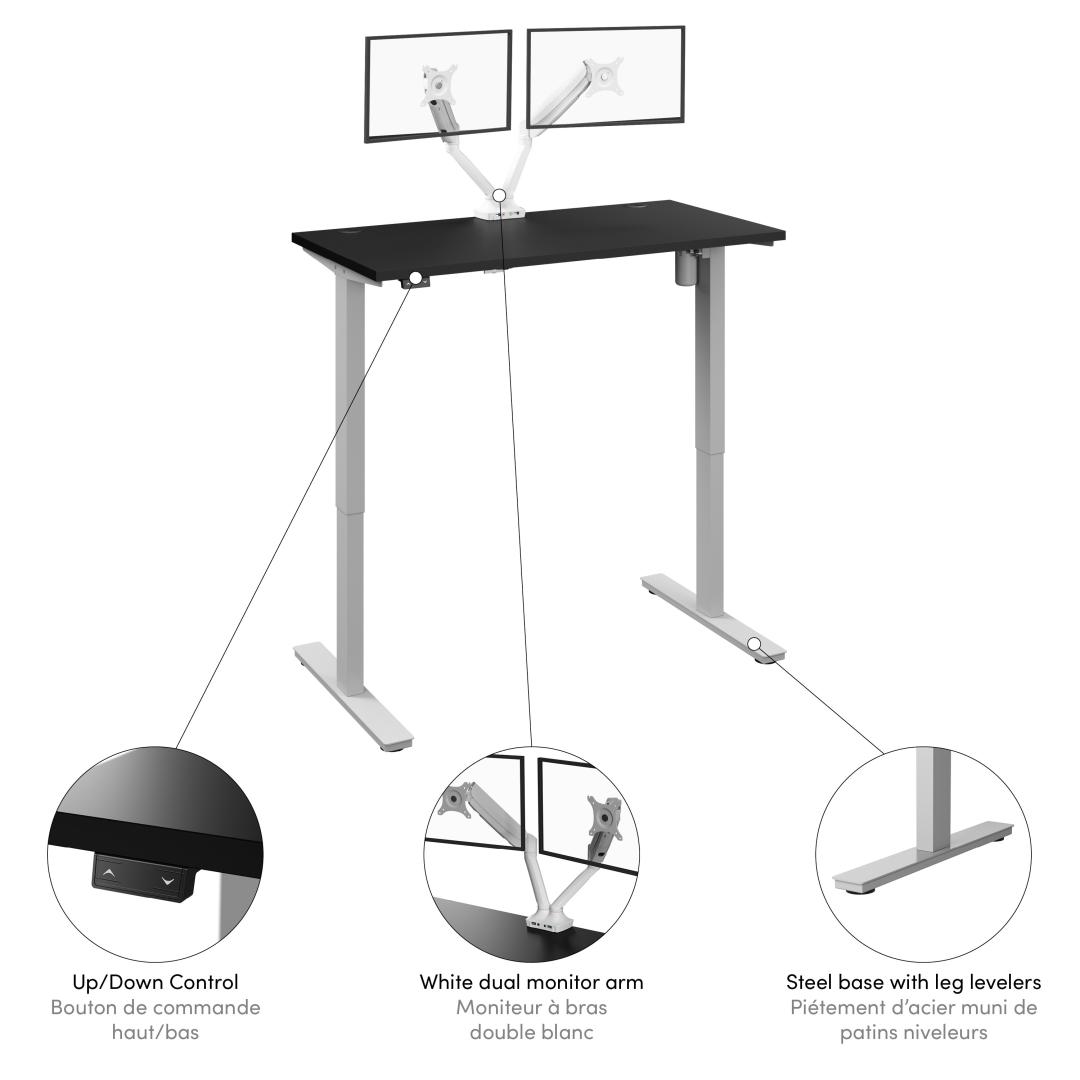 Up/Down Control
Bouton de commande haut/bas

White dual monitor arm
Moniteur à bras double blanc

Steel base with leg levelers
Piétement d'acier muni de patins niveleurs