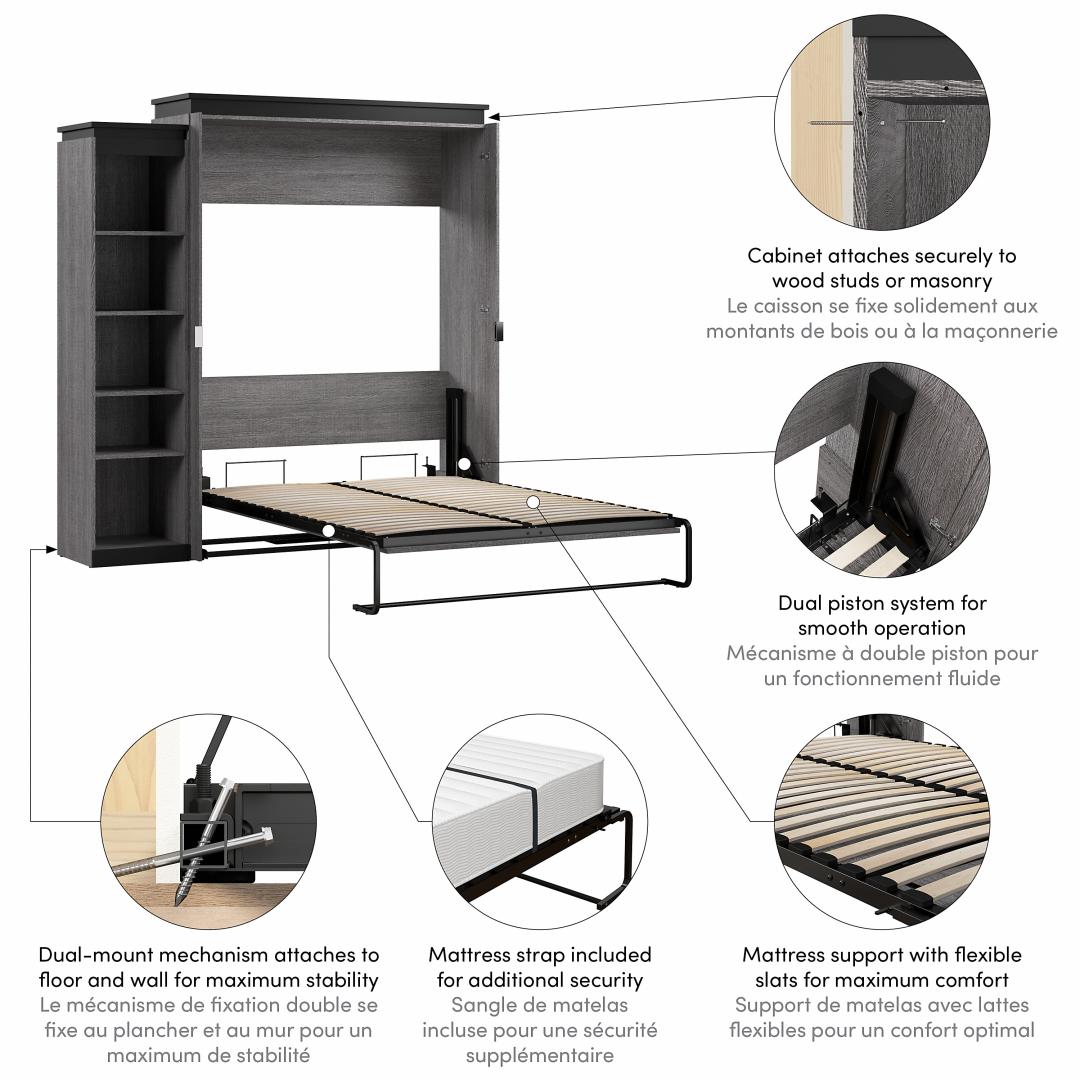 Cabinet attaches securely to wood studs or masonry
Le caisson se fixe solidement aux montants de bois ou à la maçonnerie

Dual piston system for smooth operation
Mécanisme à double piston pour un fonctionnement fluide

Dual-mount mechanism attaches to floor and wall for maximum stability
Le mécanisme de fixation double se fixe au plancher et au mur pour un maximum de stabilité

Mattress strap included for additional security
Sangle de matelas incluse pour une sécurité supplémentaire

Mattress support with flexible slats for maximum comfort
Support de matelas avec lattes flexibles pour un confort optimal