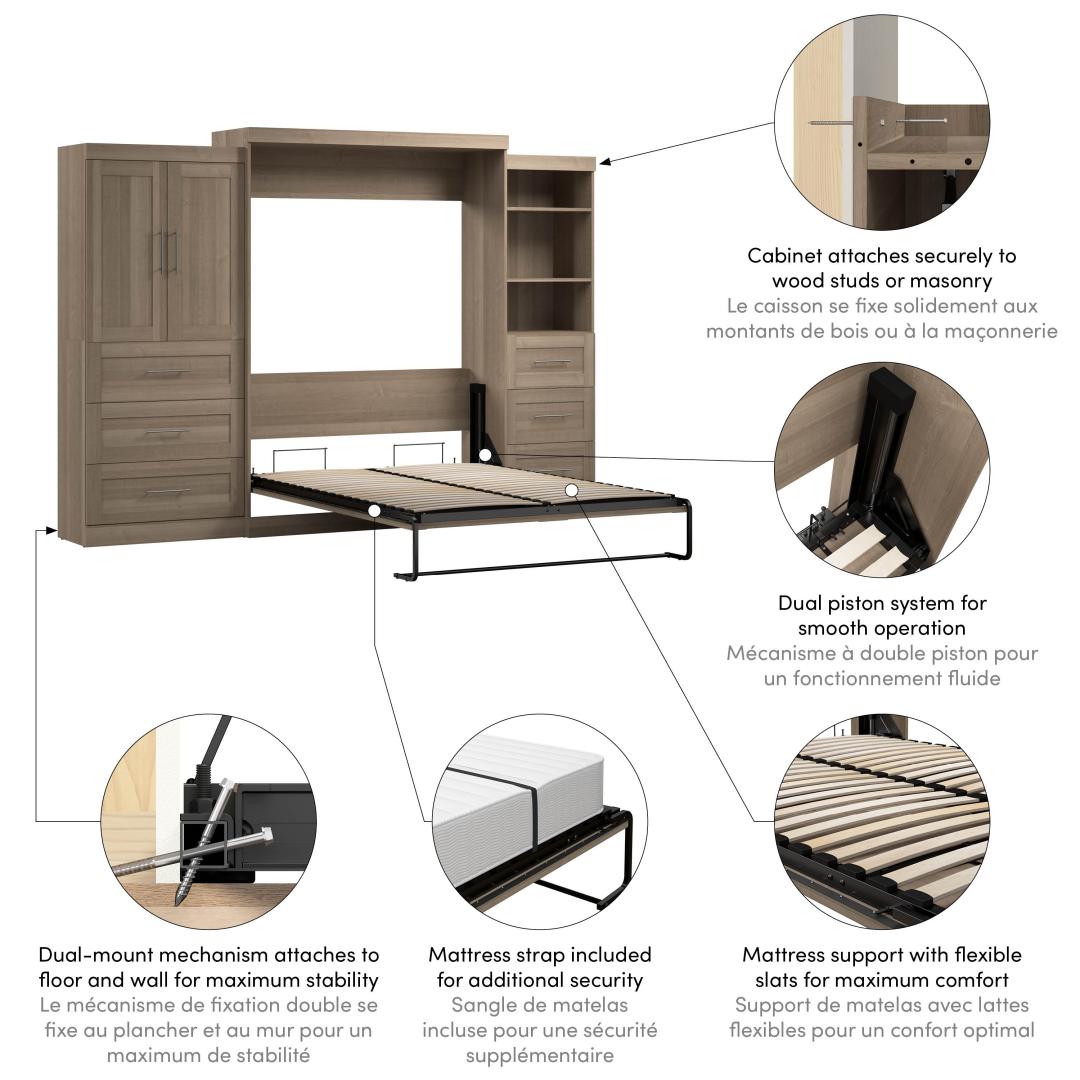 Cabinet attaches securely to wood studs or masonry
Le caisson se fixe solidement aux montants de bois ou à la maçonnerie

Dual piston system for smooth operation
Mécanisme à double piston pour un fonctionnement fluide

Dual-mount mechanism attaches to floor and wall for maximum stability
Le mécanisme de fixation double se fixe au plancher et au mur pour un maximum de stabilité

Mattress strap included for additional security
Sangle de matelas incluse pour une sécurité supplémentaire

Mattress support with flexible slats for maximum comfort
Support de matelas avec lattes flexibles pour un confort optimal