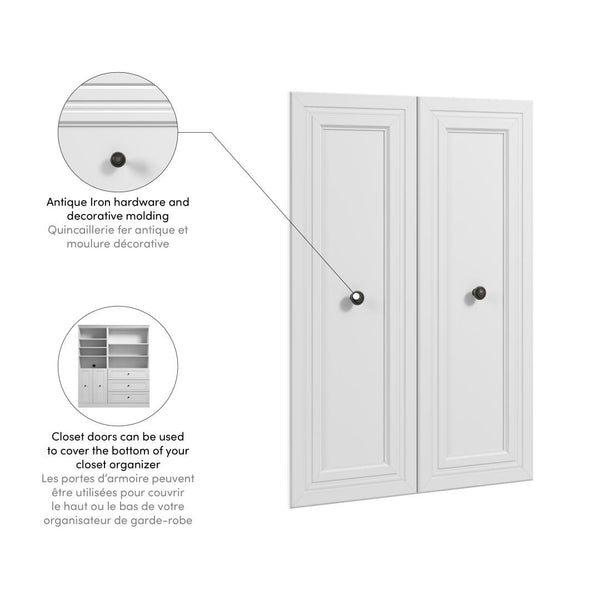 Antique Iron hardware and decorative molding
Quincaillerie fer antique et moulure décorative

Closet doors can be used to cover the bottom of your closet organizer
Les portes d'armoire peuvent être utilisées pour couvrir le haut ou le bas de votre organisateur de garde-robe