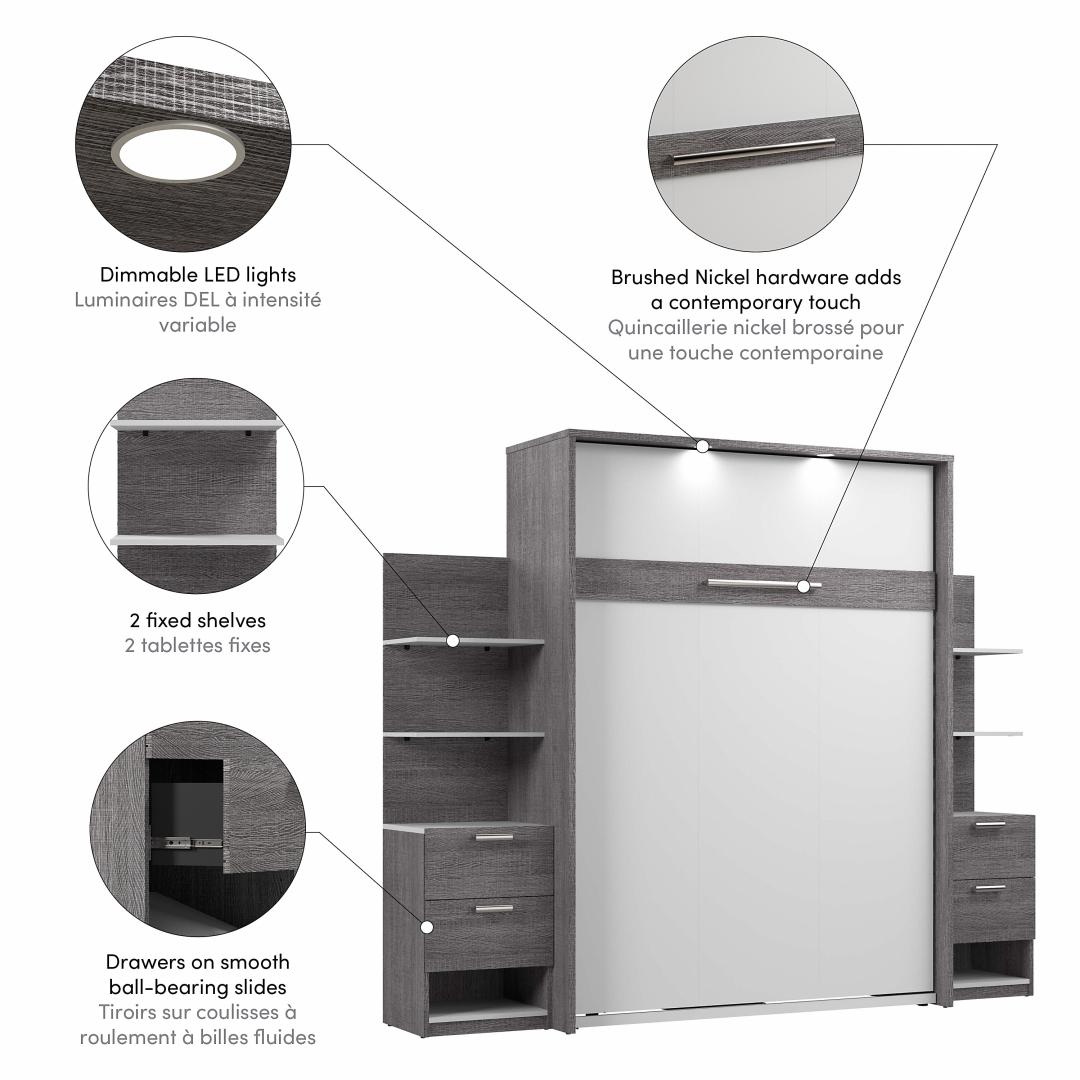 Dimmable LED lights
Luminaires DEL à intensité variable

Brushed Nickel hardware adds a contemporary touch
Quincaillerie nickel brossé pour une touche contemporaine

2 fixed shelves
2 tablettes fixes

Drawers on smooth ball-bearing slides
Tiroirs sur coulisses à roulement à billes fluides