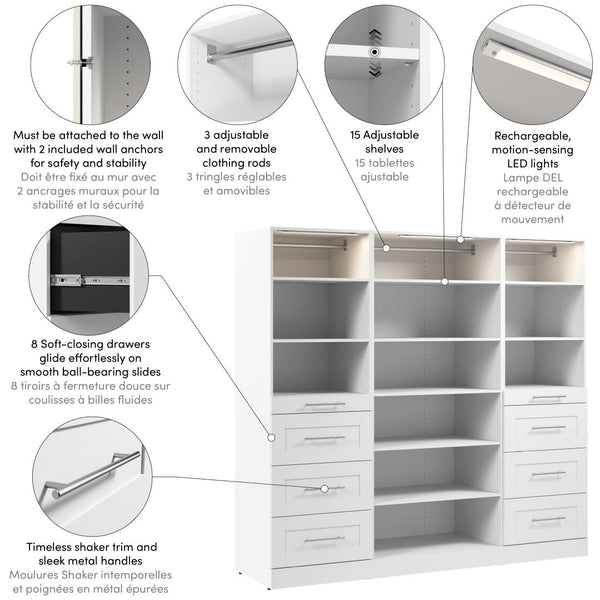 Must be attached to the wall with 2 included wall anchors for safety and stability
Doit être fixé au mur avec 2 ancrages muraux pour la stabilité et la sécurité

3 adjustable and removable clothing rods
3 tringles réglables et amovibles

15 Adjustable shelves
15 tablettes ajustable

Rechargeable, motion-sensing LED lights
Lampe DEL rechargeable à détecteur de mouvement

8 Soft-closing drawers glide effortlessly on smooth ball-bearing slides
8 tiroirs à fermeture douce sur coulisses à billes fluides

Timeless shaker trim and sleek metal handles
Moulures Shaker intemporelles et poignées en métal épurées