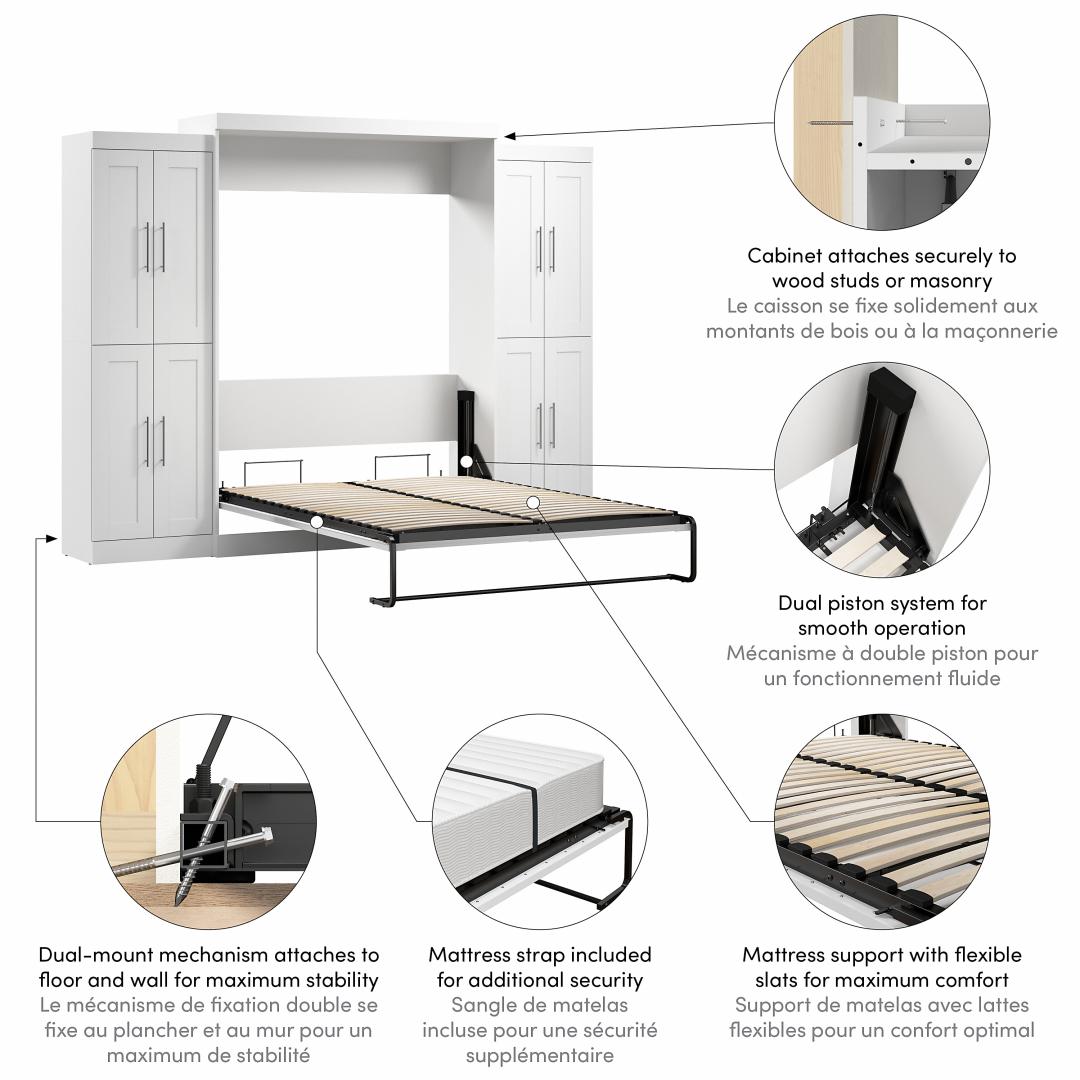 Cabinet attaches securely to wood studs or masonry
Le caisson se fixe solidement aux montants de bois ou à la maçonnerie

Dual piston system for smooth operation
Mécanisme à double piston pour un fonctionnement fluide

Dual-mount mechanism attaches to floor and wall for maximum stability
Le mécanisme de fixation double se fixe au plancher et au mur pour un maximum de stabilité

Mattress strap included for additional security
Sangle de matelas incluse pour une sécurité supplémentaire

Mattress support with flexible slats for maximum comfort
Support de matelas avec lattes flexibles pour un confort optimal