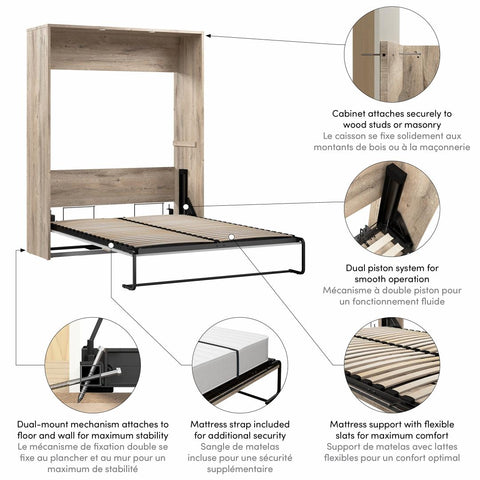 Cabinet attaches securely to wood studs or masonry
Le caisson se fixe solidement aux montants de bois ou à la maçonnerie

Dual piston system for smooth operation
Mécanisme à double piston pour un fonctionnement fluide

Dual-mount mechanism attaches to floor and wall for maximum stability
Le mécanisme de fixation double se fixe au plancher et au mur pour un maximum de stabilité

Mattress strap included for additional security
Sangle de matelas incluse pour une sécurité supplémentaire

Mattress support with flexible slats for maximum comfort
Support de matelas avec lattes flexibles pour un confort optimal